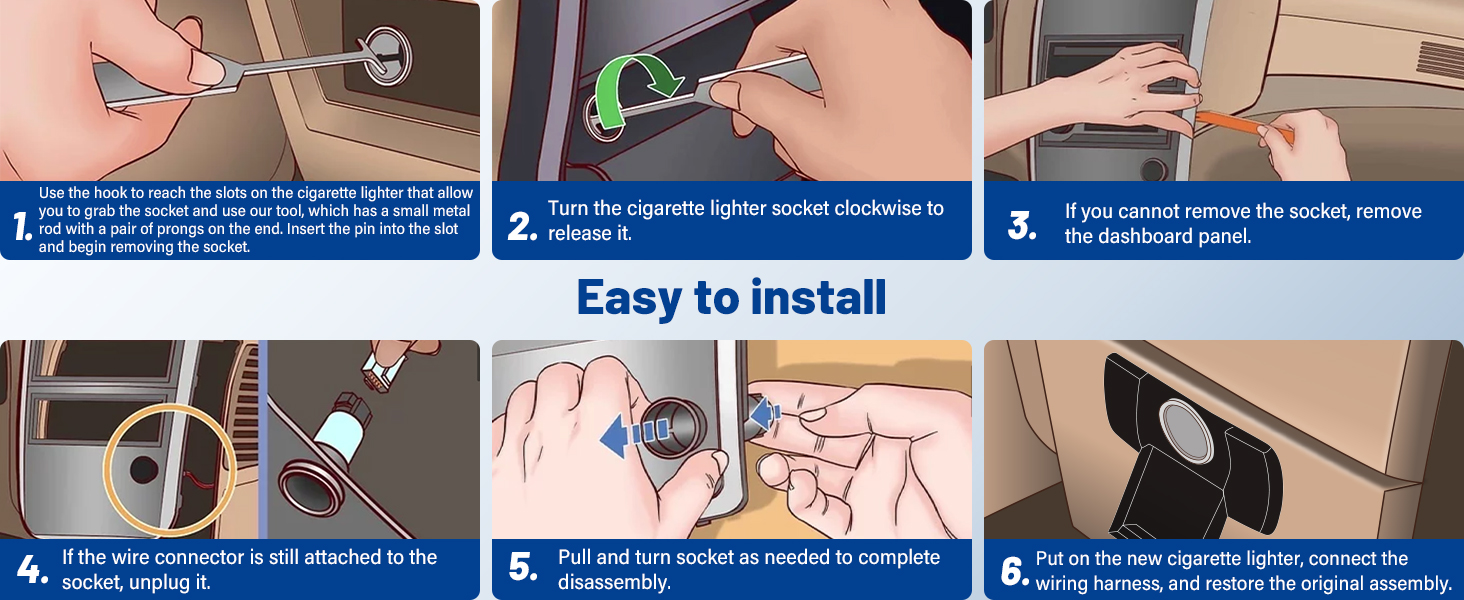 1. Use the hook to reach the slots on the cigarette lighter that allow you to grab the socket and use our tool, which has a small metal rod with a pair of prongs on the end. Insert the pin into the slot and begin removing the socket.

2. Turn the cigarette lighter socket clockwise to release it.

3. If you cannot remove the socket, remove the dashboard panel.

Easy to install

4. If the wire connector is still attached to the socket, unplug it.

5. Pull and turn socket as needed to complete disassembly.

6. Put on the new cigarette lighter, connect the wiring harness, and restore the original assembly.