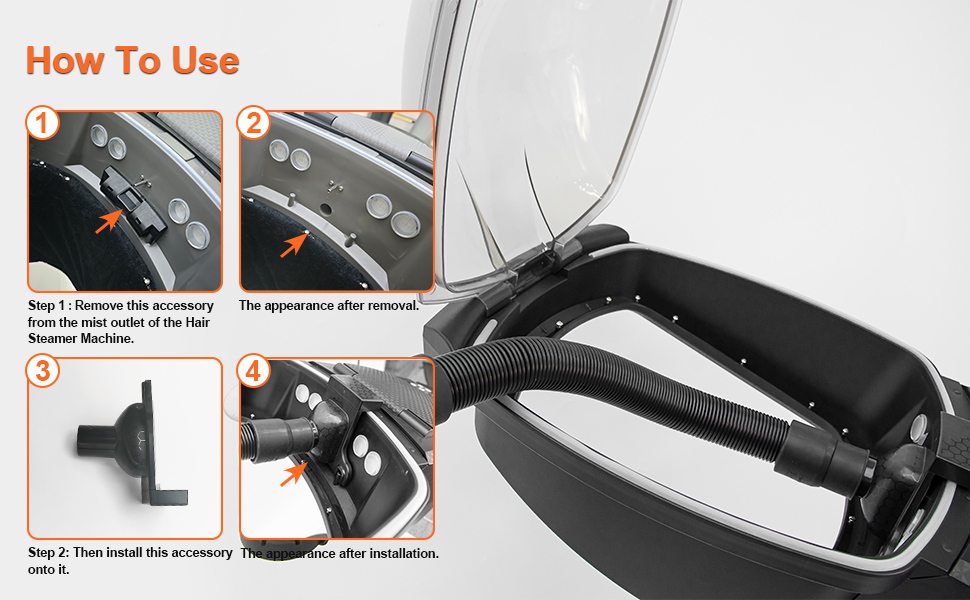 How To Use

1

Step 1 : Remove this accessory from the mist outlet of the Hair Steamer Machine.

2

The appearance after removal.

3

Step 2: Then install this accessory onto it.

4

The appearance after installation.