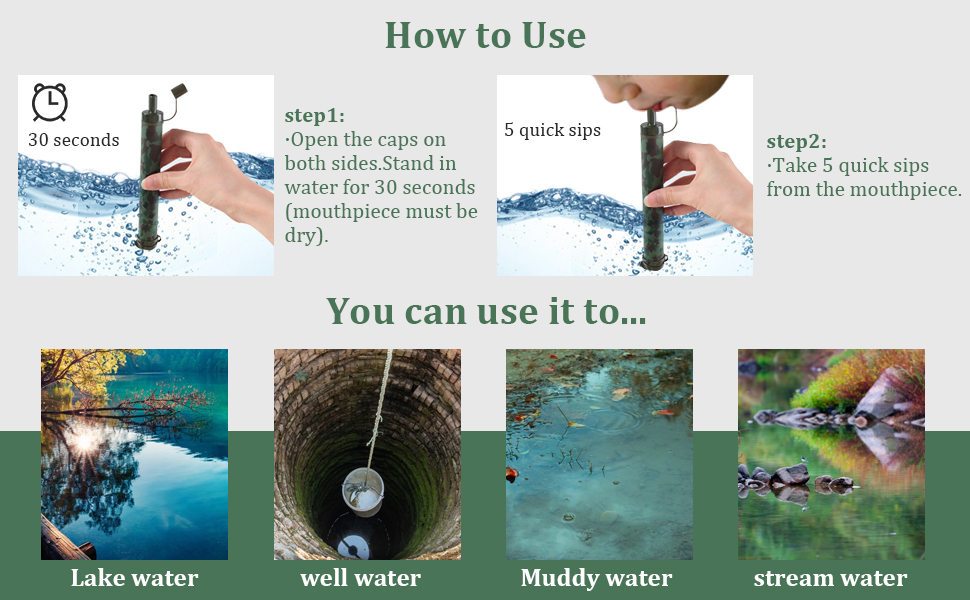 How to Use

30 seconds

step1:
·Open the caps on both sides.Stand in water for 30 seconds (mouthpiece must be dry).

5 quick sips

step2:
·Take 5 quick sips from the mouthpiece.

You can use it to...

Lake water

well water

Muddy water

stream water