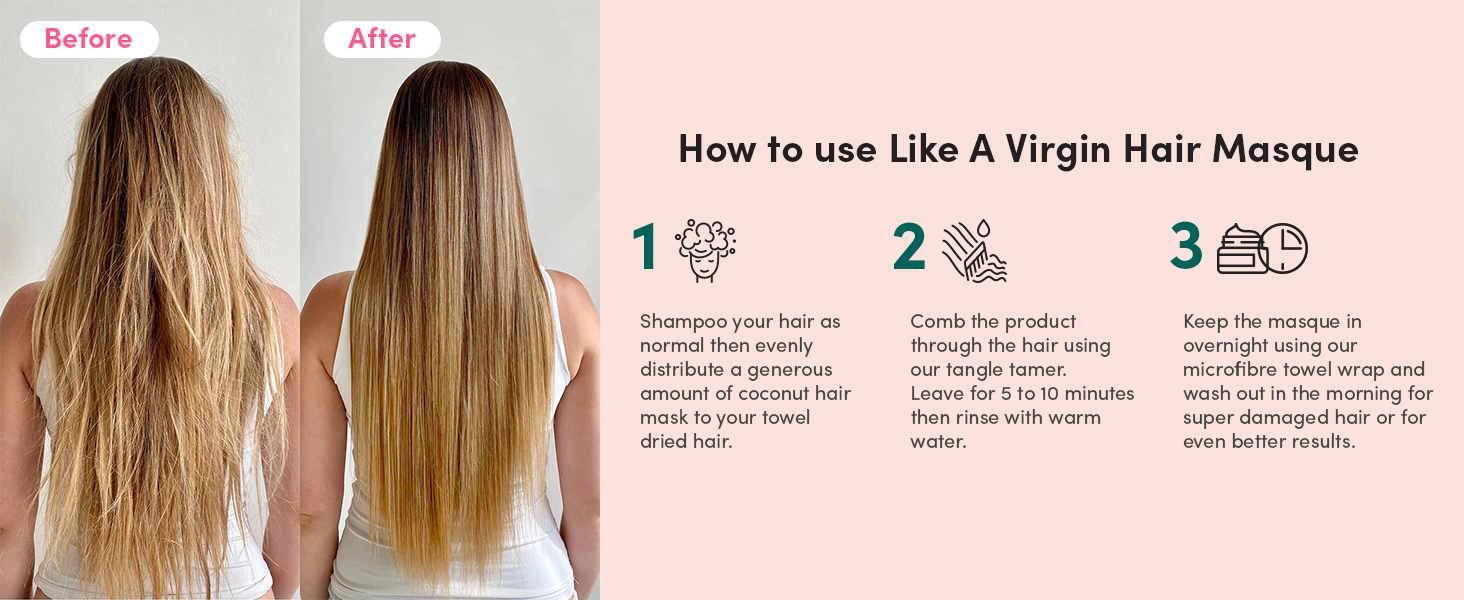 Before

After

How to use Like A Virgin Hair Masque

1

Shampoo your hair as normal then evenly distribute a generous amount of coconut hair mask to your towel dried hair.

2

Comb the product through the hair using our tangle tamer.
Leave for 5 to 10 minutes then rinse with warm water.

3

Keep the masque in overnight using our microfibre towel wrap and wash out in the morning for super damaged hair or for even better results.