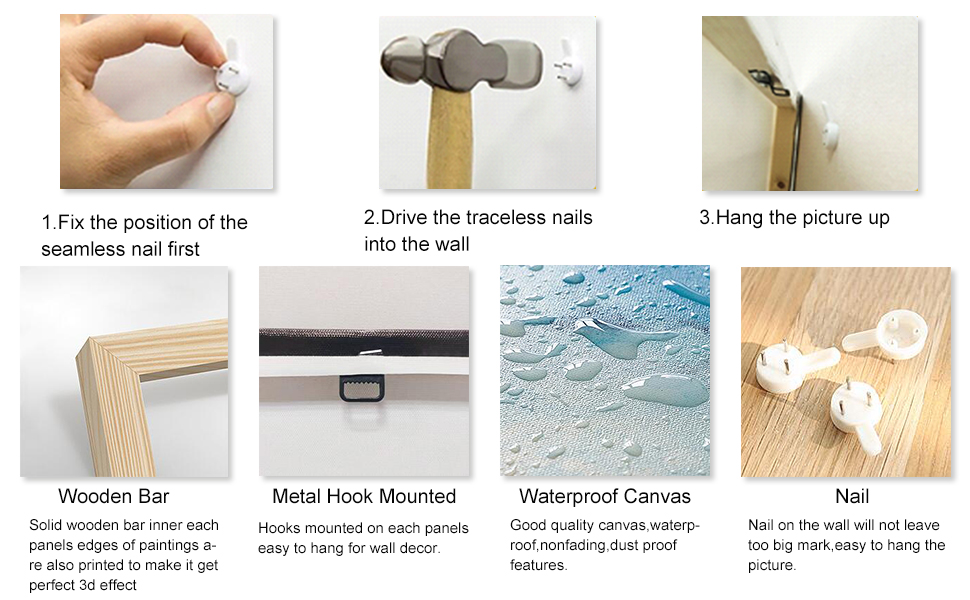 1.Fix the position of the seamless nail first

2.Drive the traceless nails into the wall

3.Hang the picture up

Wooden Bar

Solid wooden bar inner each panels edges of paintings are also printed to make it get perfect 3d effect

Metal Hook Mounted

Hooks mounted on each panels easy to hang for wall decor.

Waterproof Canvas

Good quality canvas,waterproof,nonfading,dust proof features.

Nail

Nail on the wall will not leave too big mark,easy to hang the picture.