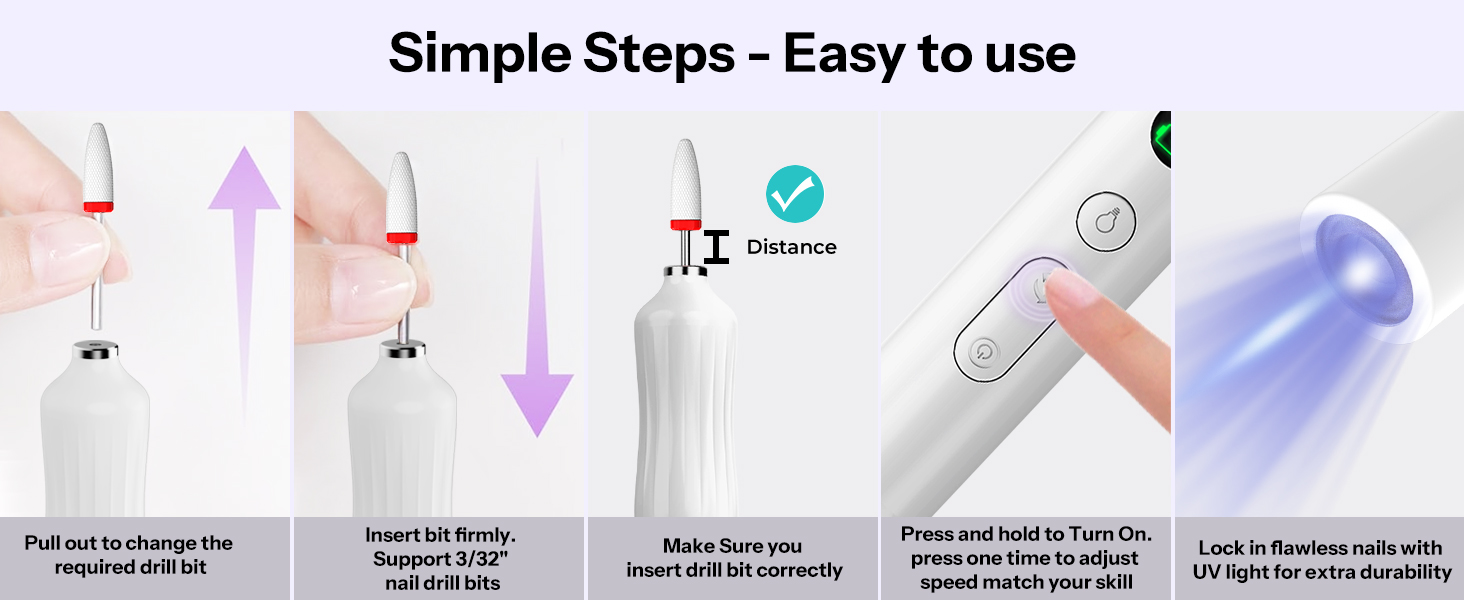 Simple Steps - Easy to use

Distance

Pull out to change the required drill bit

Insert bit firmly. Support 3/32" nail drill bits

Make Sure you insert drill bit correctly

Press and hold to Turn On. press one time to adjust speed match your skill

Lock in flawless nails with UV light for extra durability