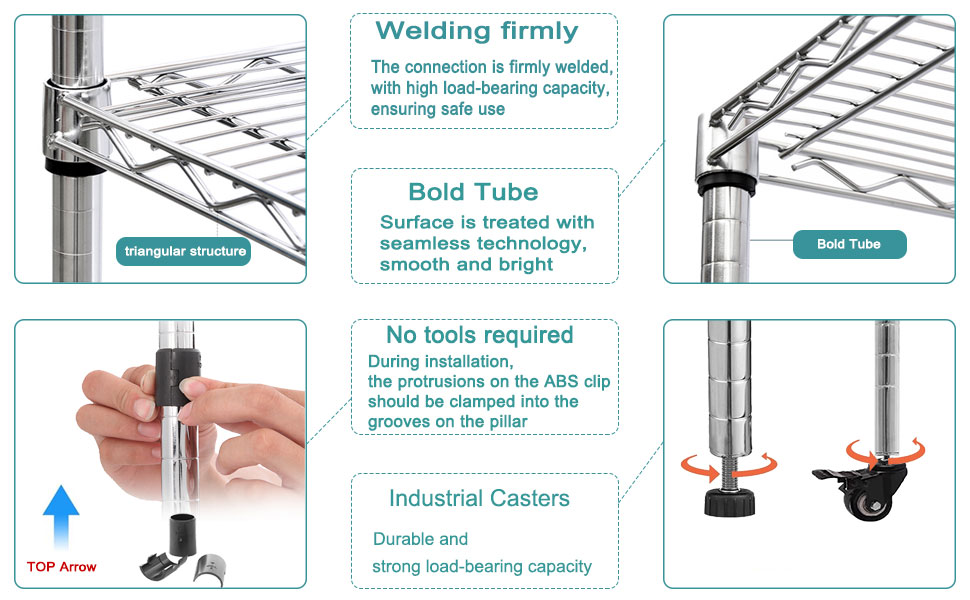 triangular structure

Welding firmly

The connection is firmly welded, with high load-bearing capacity, ensuring safe use

Bold Tube

Surface is treated with seamless technology, smooth and bright

Bold Tube

TOP Arrow

No tools required

During installation, the protrusions on the ABS clip should be clamped into the grooves on the pillar

Industrial Casters

Durable and strong load-bearing capacity