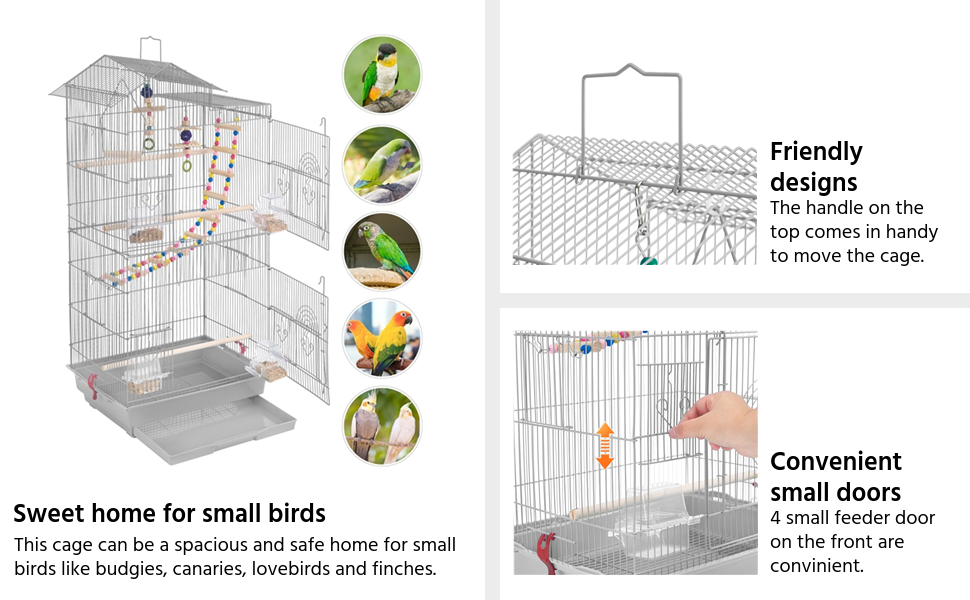 Sweet home for small birds
This cage can be a spacious and safe home for small birds like budgies, canaries, lovebirds and finches.

Friendly designs
The handle on the top comes in handy to move the cage.

Convenient small doors
4 small feeder door on the front are convinient.