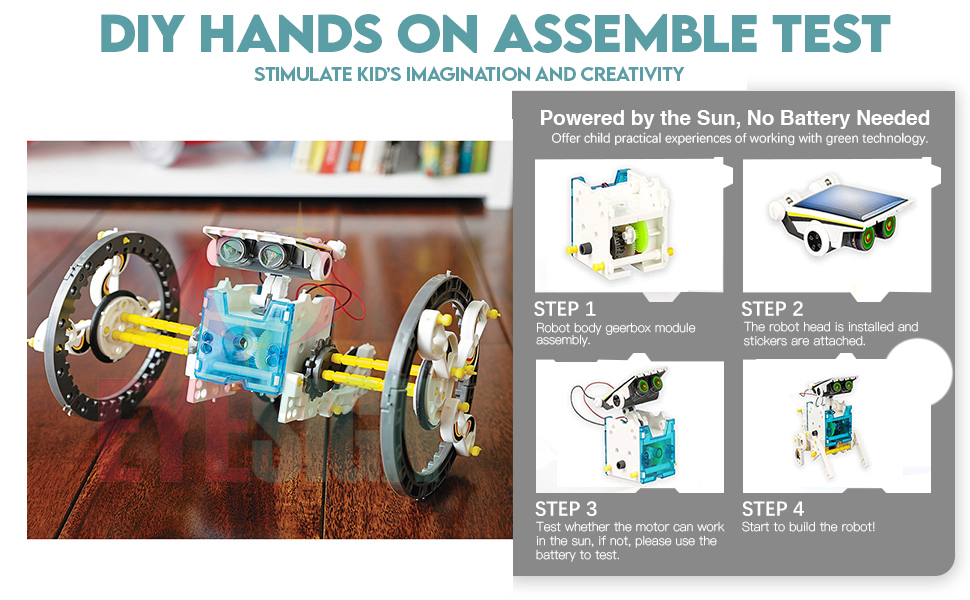 DIY HANDS ON ASSEMBLE TEST
STIMULATE KID'S IMAGINATION AND CREATIVITY

Powered by the Sun, No Battery Needed
Offer child practical experiences of working with green technology.

STEP 1
Robot body geerbox module assembly.

STEP 2
The robot head is installed and stickers are attached.

STEP 3
Test whether the motor can work in the sun, if not, please use the battery to test.

STEP 4
Start to build the robot!