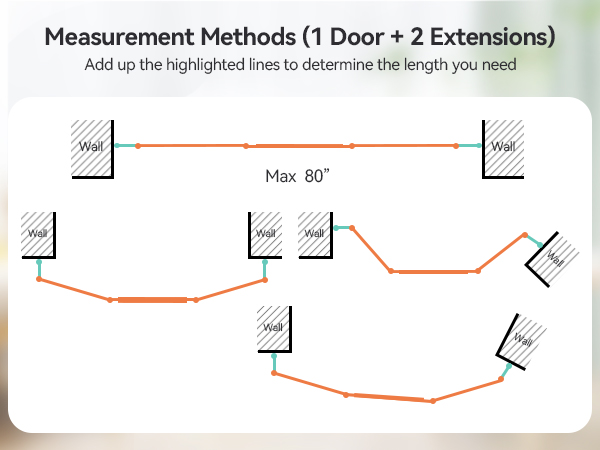 Measurement Methods (1 Door + 2 Extensions)

Add up the highlighted lines to determine the length you need

Wall

Wall

Max 80”

Wall

Wall

Wall

Wall

Wall

Wall