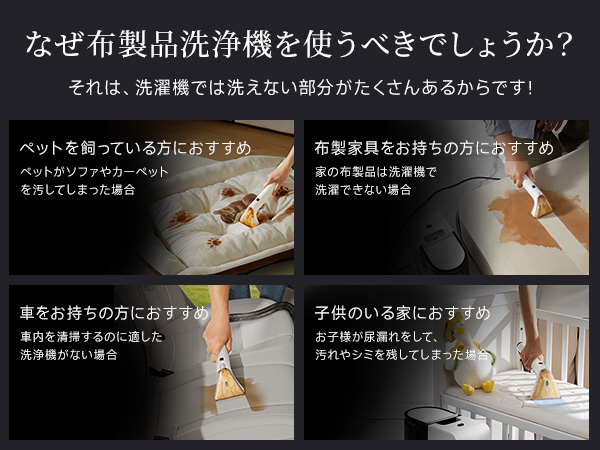 なぜ布製品洗浄機を使うべきでしょうか？

それは、洗濯機では洗えない部分がたくさんあるからです！

ペットを飼っている方におすすめ

ペットがソファやカーペットを汚してしまった場合

布製家具をお持ちの方におすすめ

家の布製品は洗濯機で洗濯できない場合

車をお持ちの方におすすめ

車内を清掃するのに適した洗浄機がない場合

子供のいる家におすすめ

お子様が尿漏れをして、汚れやシミを残してしまった場合