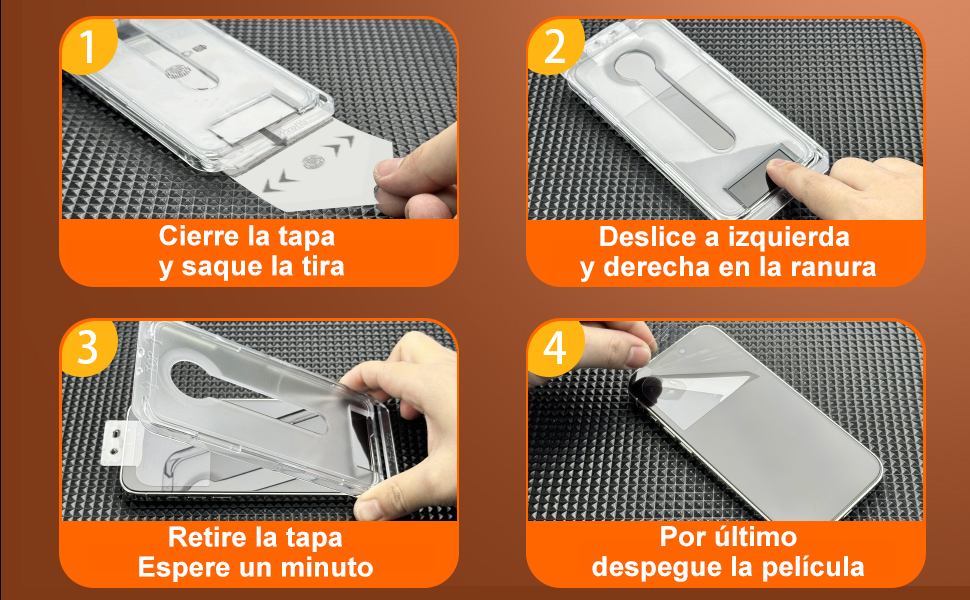 1

Cierre la tapa
y saque la tira

2

Deslice a izquierda
y derecha en la ranura

3

Retire la tapa
Espere un minuto

4

Por último
despegue la película