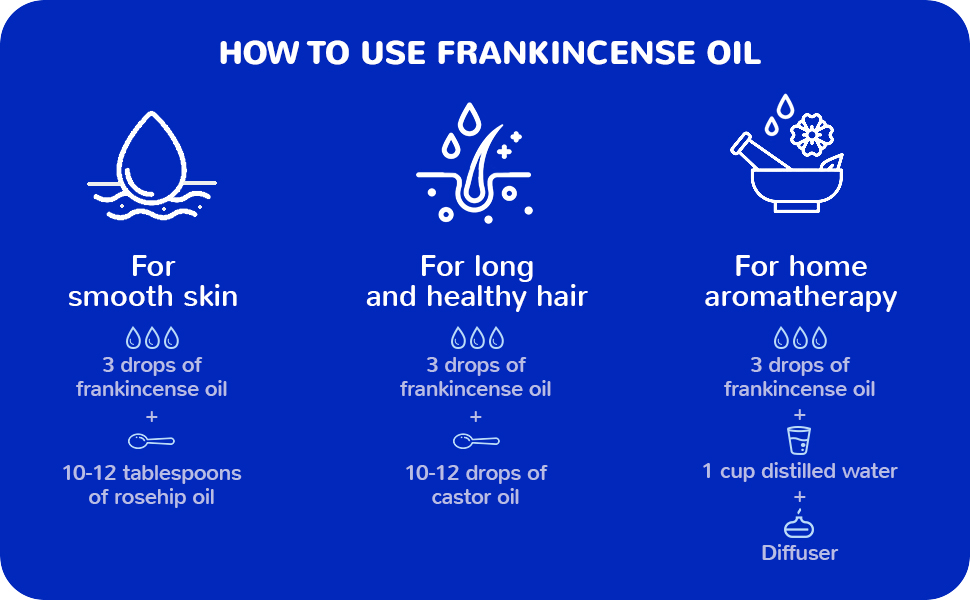 HOW TO USE FRANKINCENSE OIL

For smooth skin

3 drops of frankincense oil

+

10-12 tablespoons of rosehip oil

For long and healthy hair

3 drops of frankincense oil

+

10-12 drops of castor oil

For home aromatherapy

3 drops of frankincense oil

+

1 cup distilled water

+

Diffuser