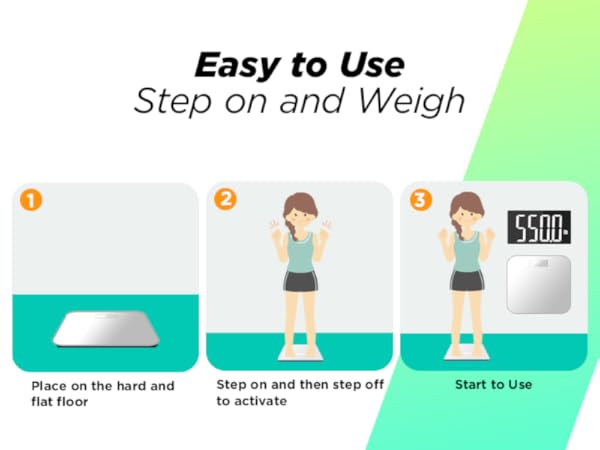 Easy to Use
Step on and Weigh

1

Place on the hard and flat floor

2

Step on and then step off to activate

3

550.0

Start to Use