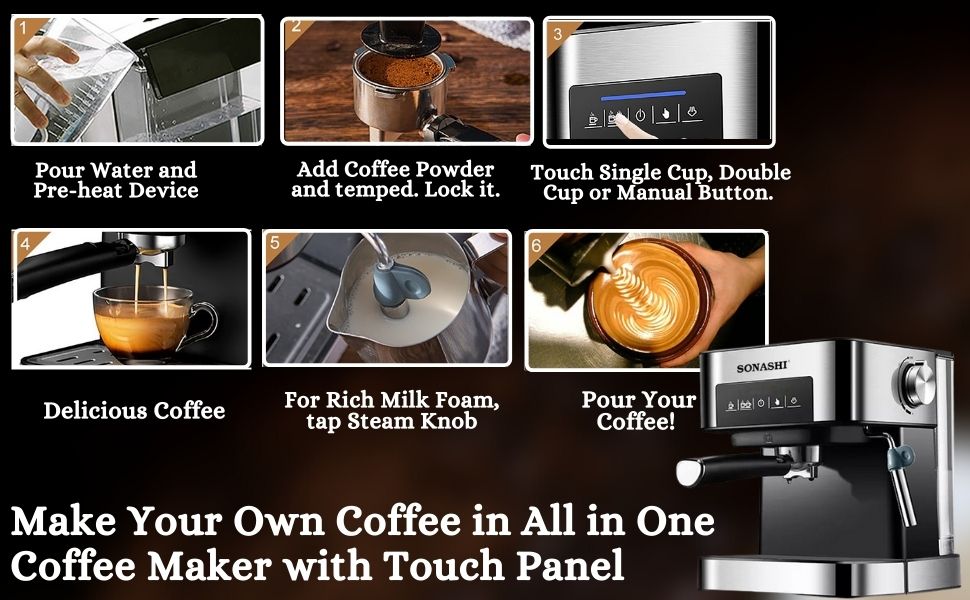 1

Pour Water and Pre-heat Device

2

Add Coffee Powder and temped. Lock it.

3

Touch Single Cup, Double Cup or Manual Button.

4

Delicious Coffee

5

For Rich Milk Foam, tap Steam Knob

6

Pour Your Coffee!

SONASHI

Make Your Own Coffee in All in One Coffee Maker with Touch Panel