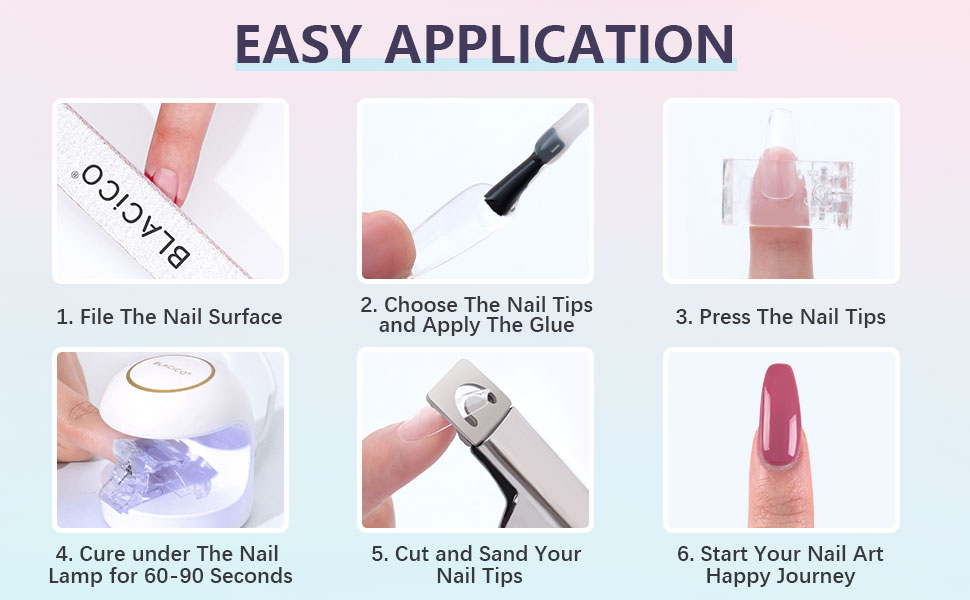 EASY APPLICATION

BLACICO®

1. File The Nail Surface

2. Choose The Nail Tips and Apply The Glue

3. Press The Nail Tips

BLACICO®

4. Cure under The Nail Lamp for 60-90 Seconds

5. Cut and Sand Your Nail Tips

6. Start Your Nail Art Happy Journey