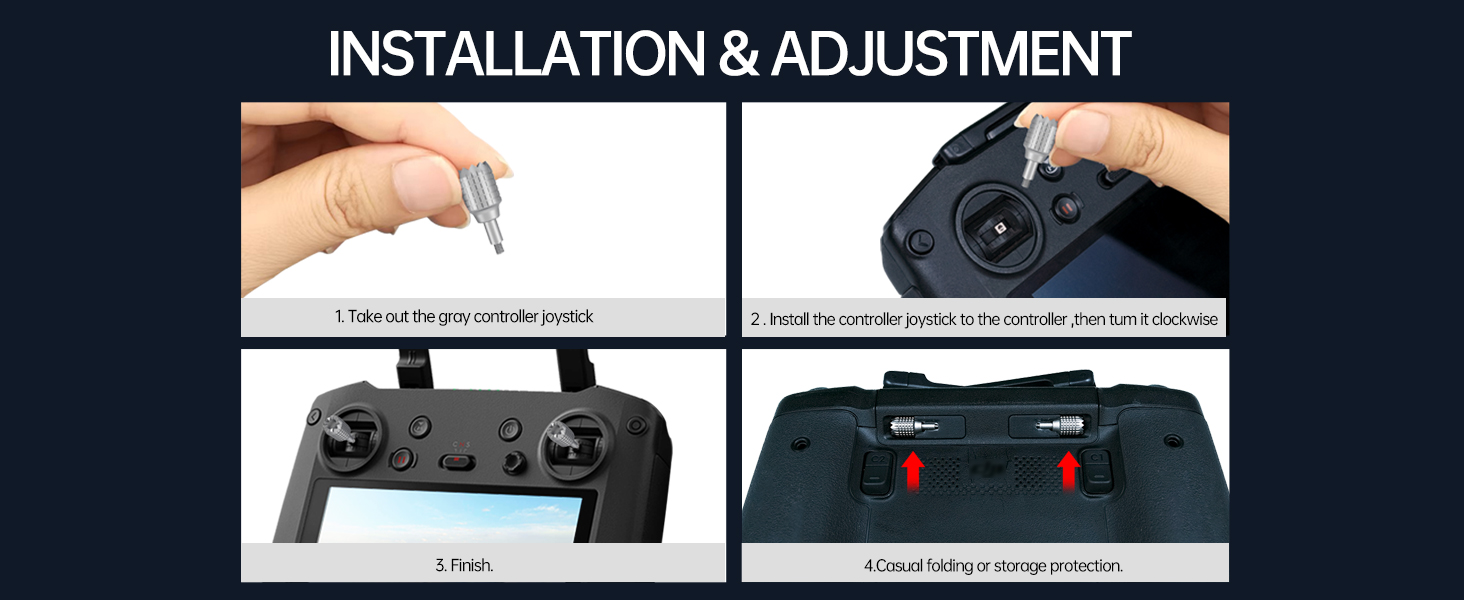 INSTALLATION & ADJUSTMENT

1. Take out the gray controller joystick

2 . Install the controller joystick to the controller ,then tum it clockwise

3. Finish.

4.Casual folding or storage protection.