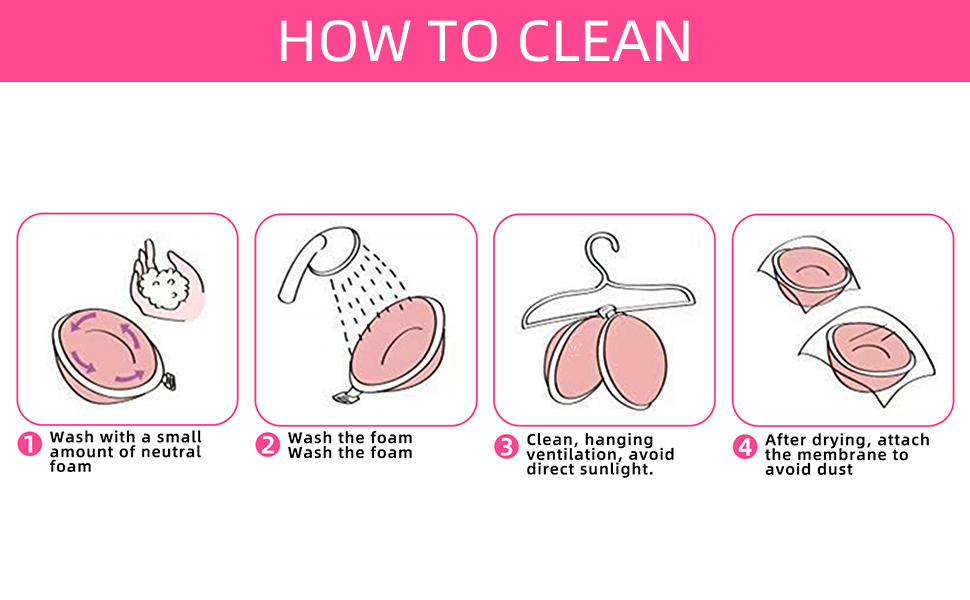 HOW TO CLEAN

1 Wash with a small amount of neutral foam

2 Wash the foam Wash the foam

3 Clean, hanging ventilation, avoid direct sunlight.

4 After drying, attach the membrane to avoid dust