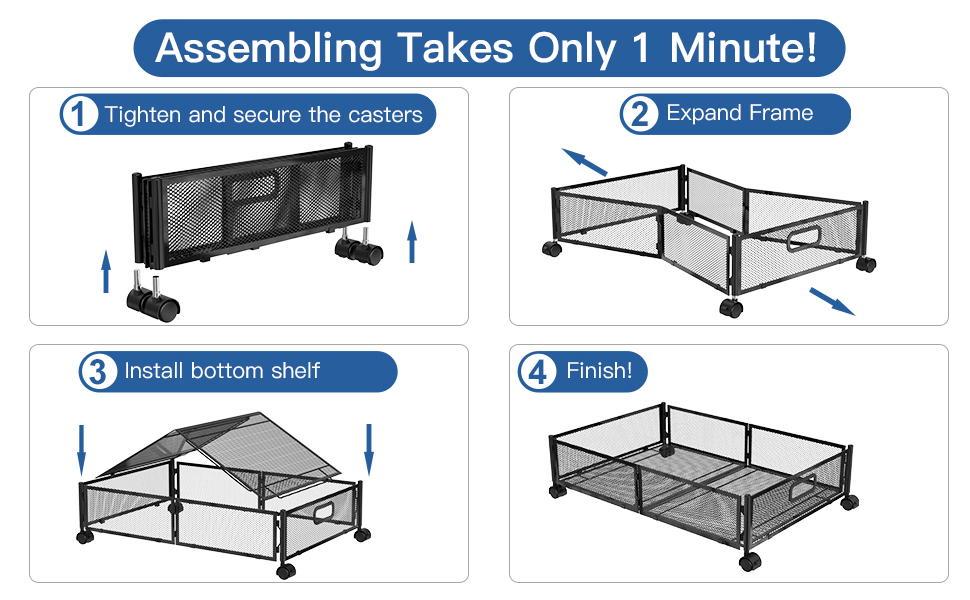 Assembling Takes Only 1 Minute!

1 Tighten and secure the casters

2 Expand Frame

3 Install bottom shelf

4 Finish!