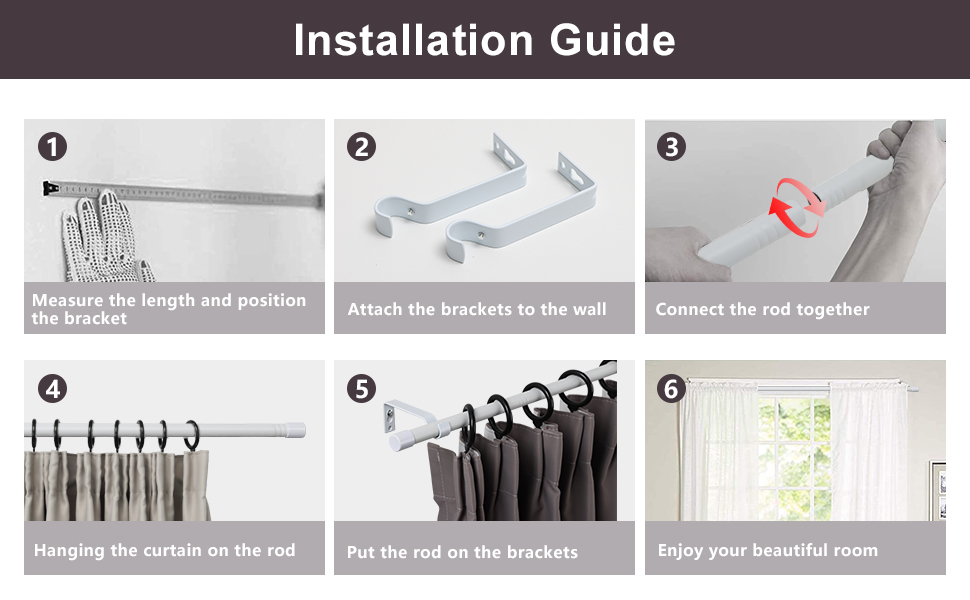 Installation Guide

1
Measure the length and position the bracket

2
Attach the brackets to the wall

3
Connect the rod together

4
Hanging the curtain on the rod

5
Put the rod on the brackets

6
Enjoy your beautiful room