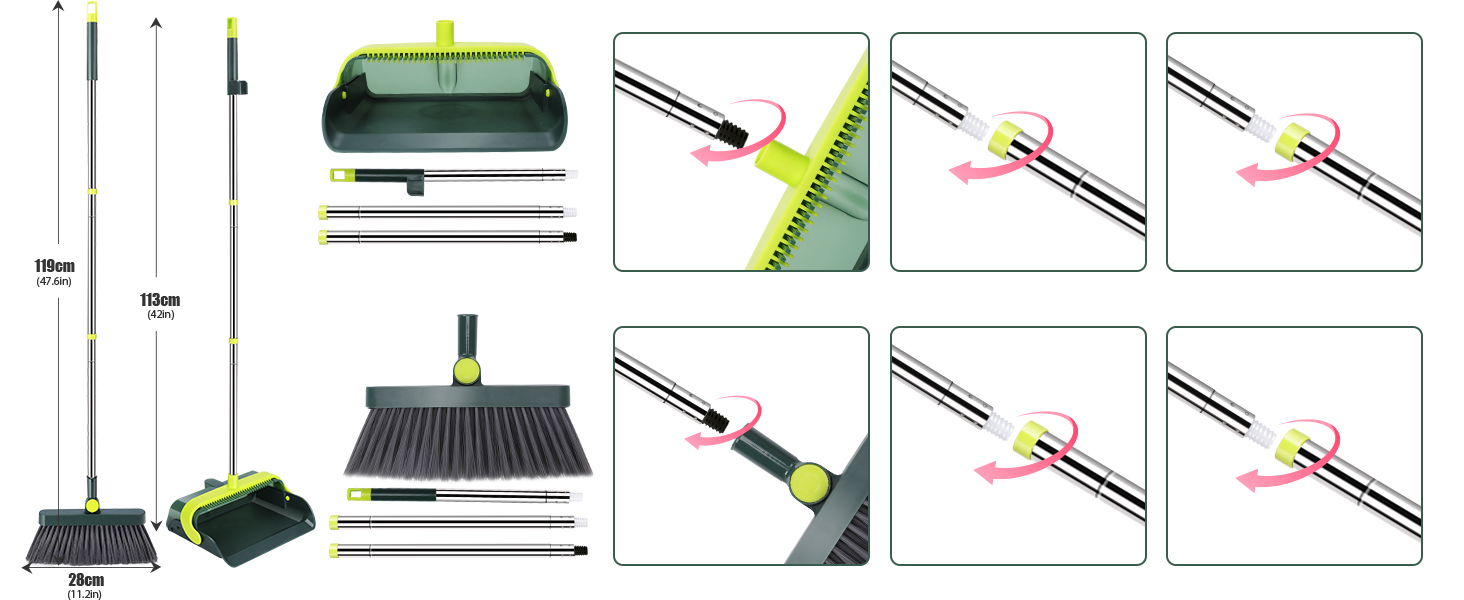 119cm
(47.6in)

113cm
(42in)

28cm
(11.2in)