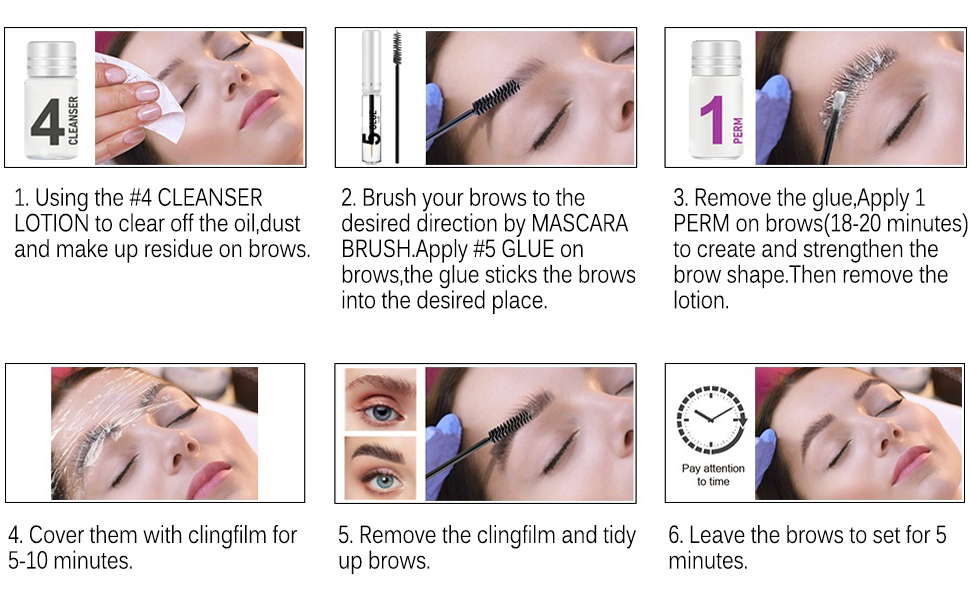 4 CLEANSER

1. Using the #4 CLEANSER LOTION to clear off the oil,dust and make up residue on brows.

5 GLUE

2. Brush your brows to the desired direction by MASCARA BRUSH.Apply #5 GLUE on brows,the glue sticks the brows into the desired place.

1 PERM

3. Remove the glue,Apply 1 PERM on brows(18-20 minutes) to create and strengthen the brow shape.Then remove the lotion.

4. Cover them with clingfilm for 5-10 minutes.

5. Remove the clingfilm and tidy up brows.

Pay attention to time

6. Leave the brows to set for 5 minutes.