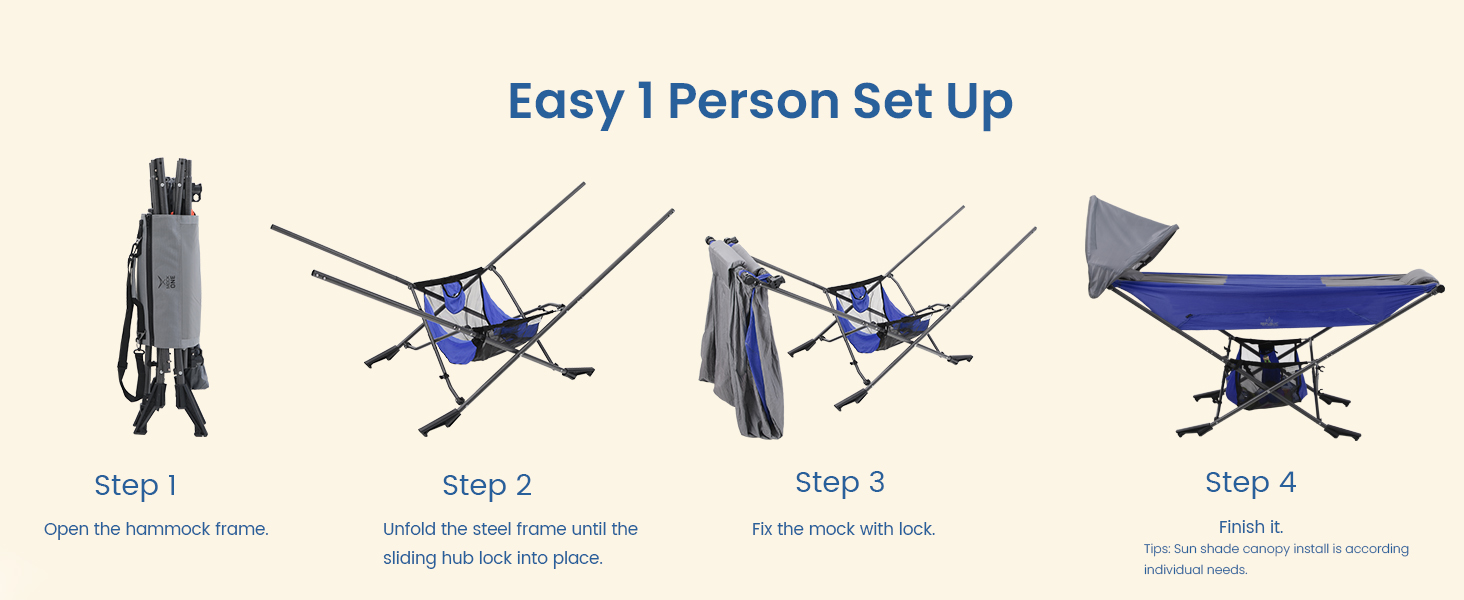 Easy 1 Person Set Up

Step 1

Open the hammock frame.

Step 2

Unfold the steel frame until the sliding hub lock into place.

Step 3

Fix the mock with lock.

Step 4

Finish it.

Tips: Sun shade canopy install is according individual needs.