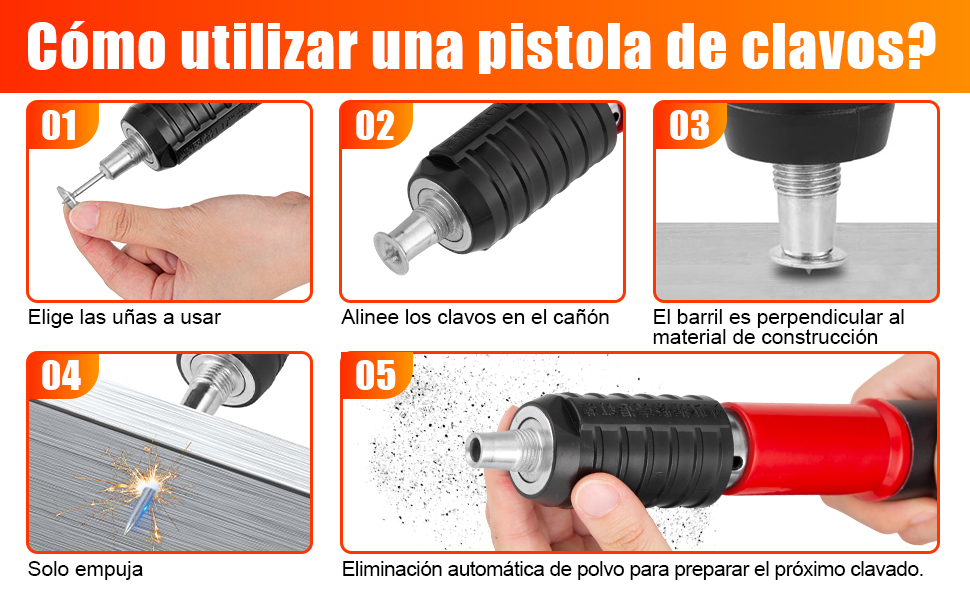 Cómo utilizar una pistola de clavos?

01

Elige las uñas a usar

02

Alinee los clavos en el cañón

03

El barril es perpendicular al material de construcción

04

Solo empuja

05

Eliminación automática de polvo para preparar el próximo clavado.