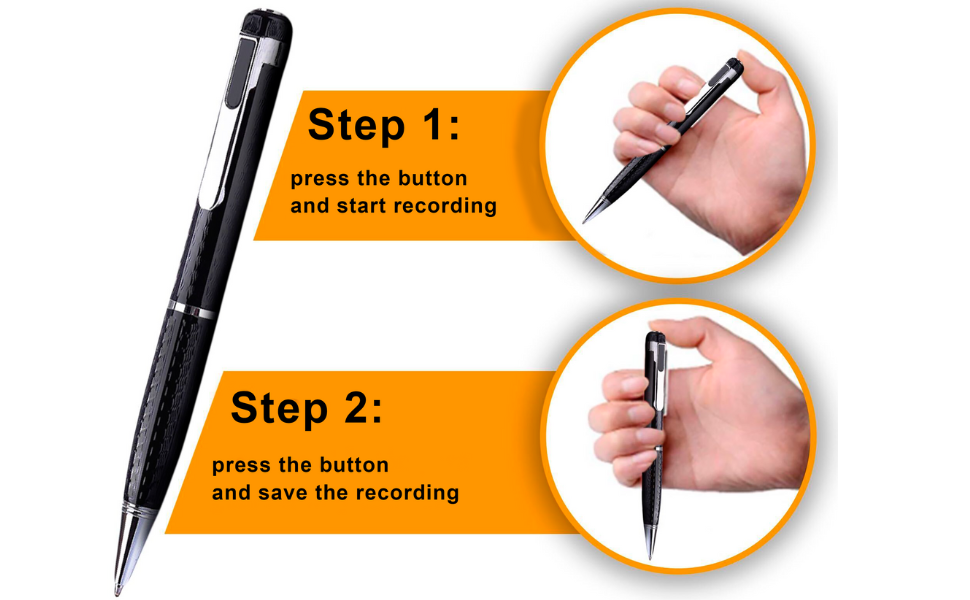 Step 1:

press the button and start recording

Step 2:

press the button and save the recording