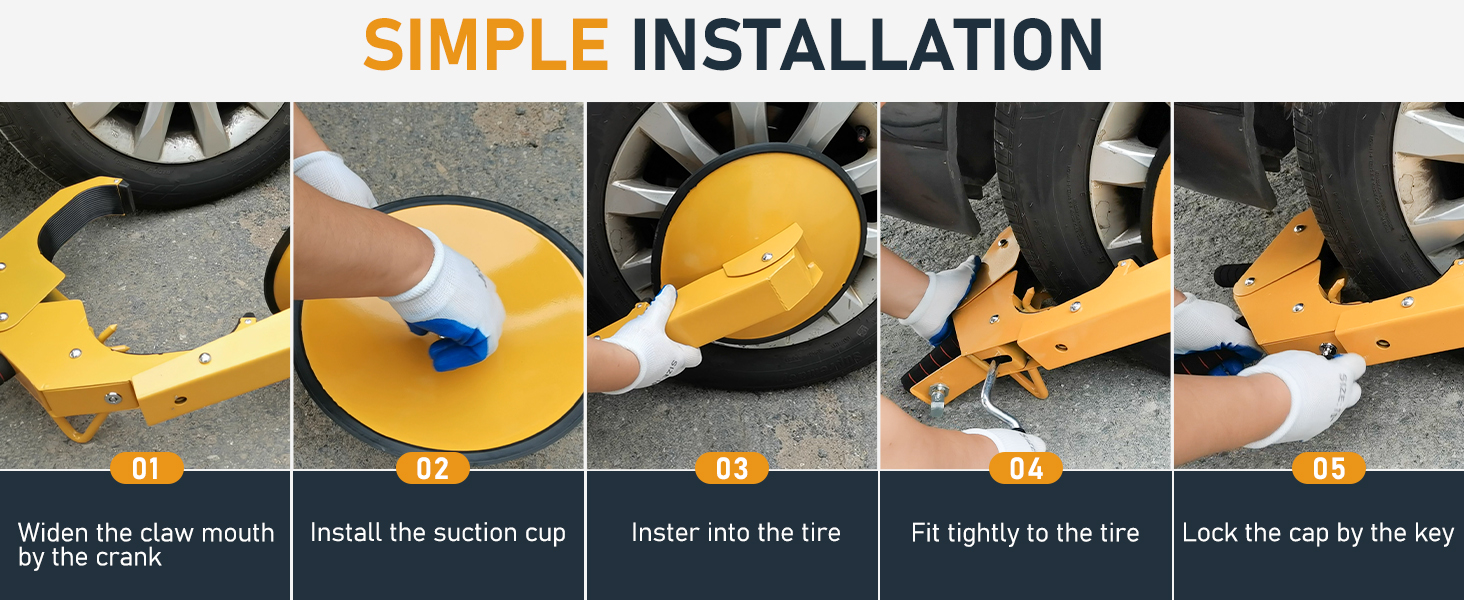 SIMPLE INSTALLATION

01
Widen the claw mouth by the crank

02
Install the suction cup

03
Inster into the tire

04
Fit tightly to the tire

05
Lock the cap by the key