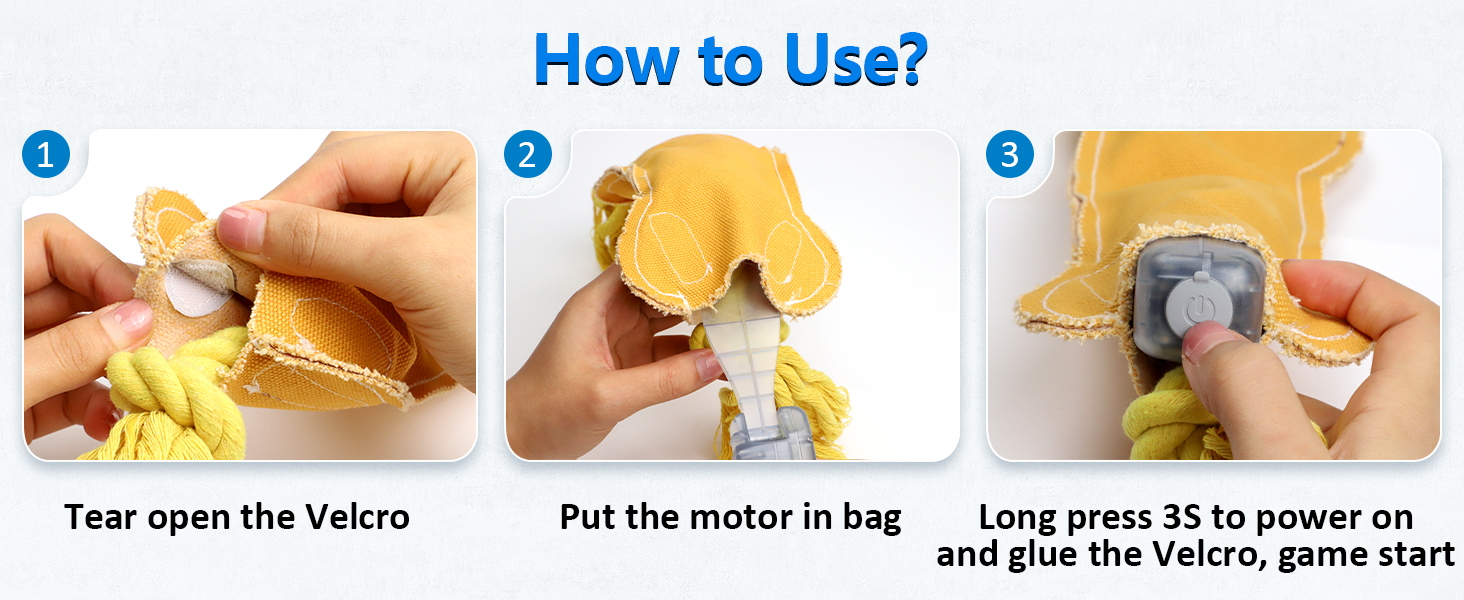 How to Use?

1

Tear open the Velcro

2

Put the motor in bag

3

Long press 3S to power on and glue the Velcro, game start