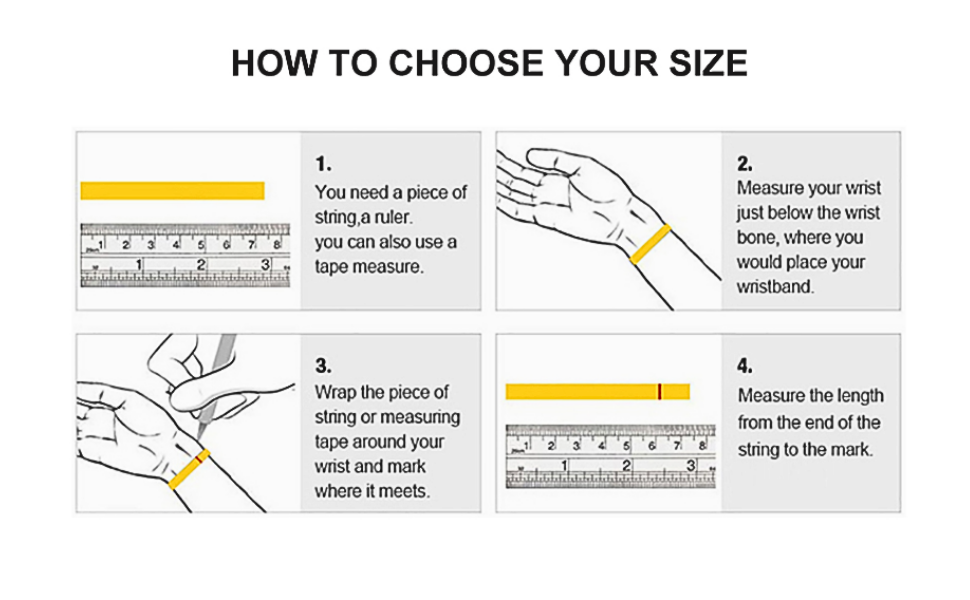 HOW TO CHOOSE YOUR SIZE

1 2 3 4 5 6 7 8
1 2 3

1.
You need a piece of string,a ruler. you can also use a tape measure.

2.
Measure your wrist just below the wrist bone, where you would place your wristband.

3.
Wrap the piece of string or measuring tape around your wrist and mark where it meets.

1 2 3 4 5 6 7 8
1 2 3

4.
Measure the length from the end of the string to the mark.