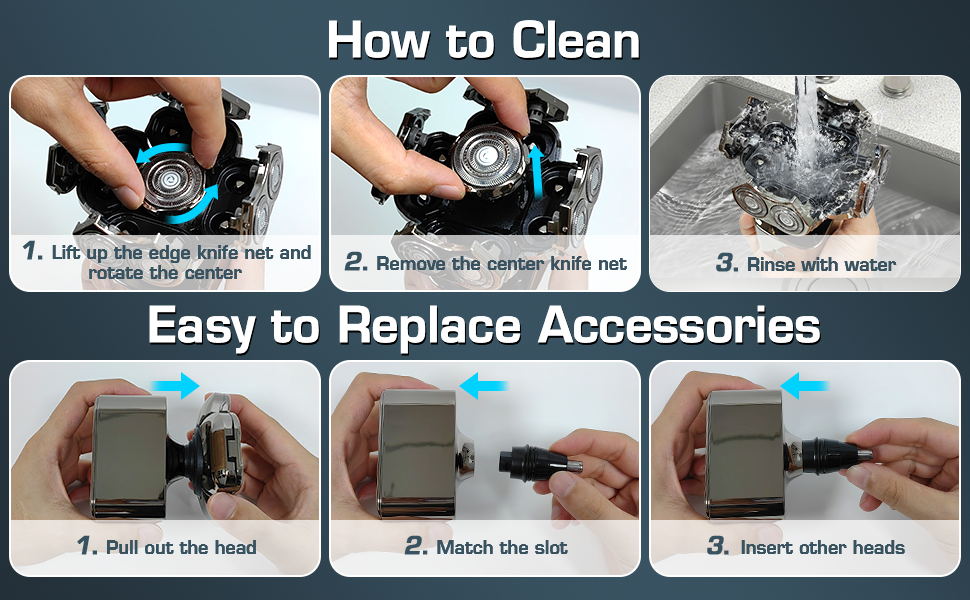 How to Clean

1. Lift up the edge knife net and rotate the center

2. Remove the center knife net

3. Rinse with water

Easy to Replace Accessories

1. Pull out the head

2. Match the slot

3. Insert other heads