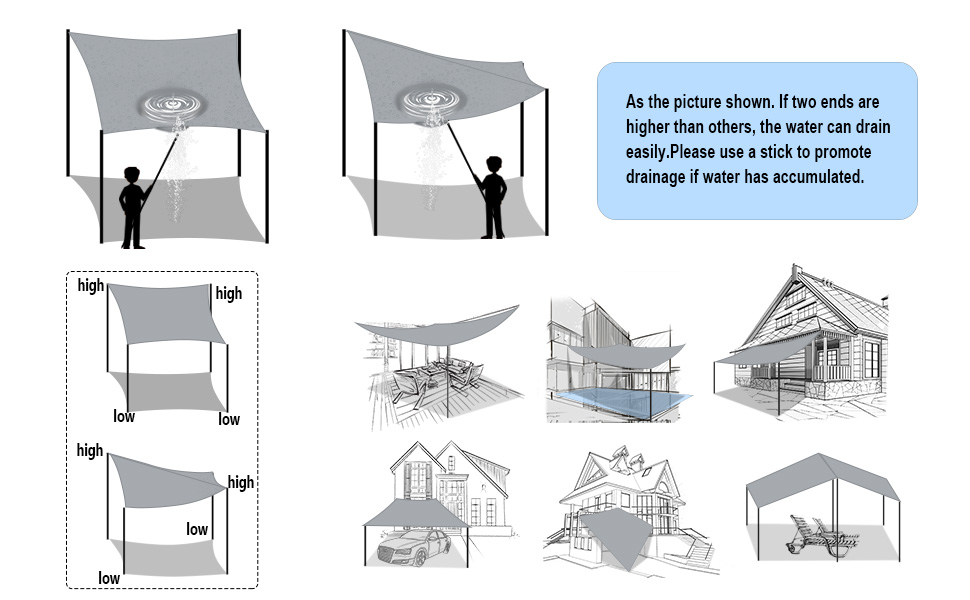 As the picture shown. If two ends are higher than others, the water can drain easily.Please use a stick to promote drainage if water has accumulated.

high

high

low

low

high

high

low

low