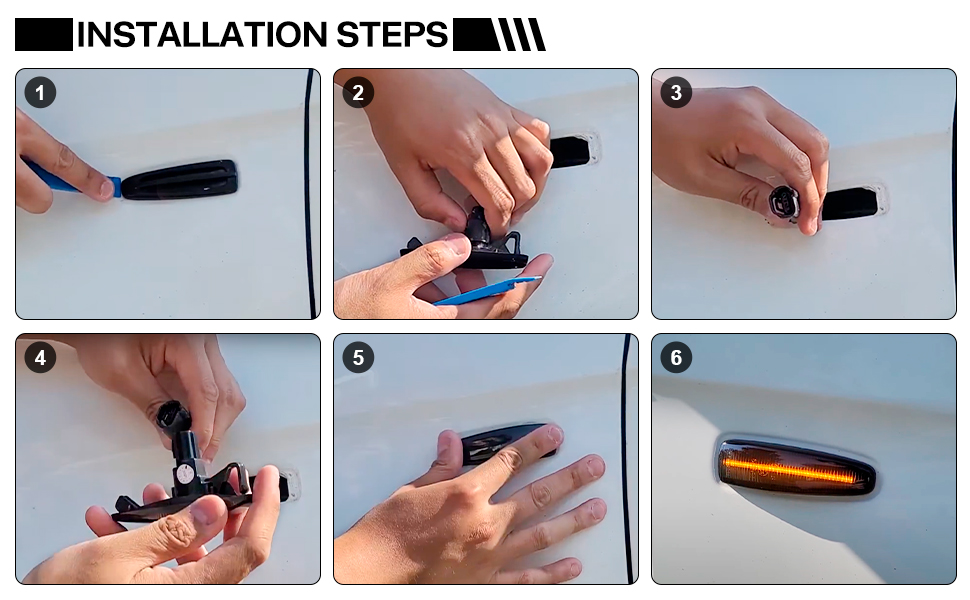 INSTALLATION STEPS

1

2

3

4

5

6