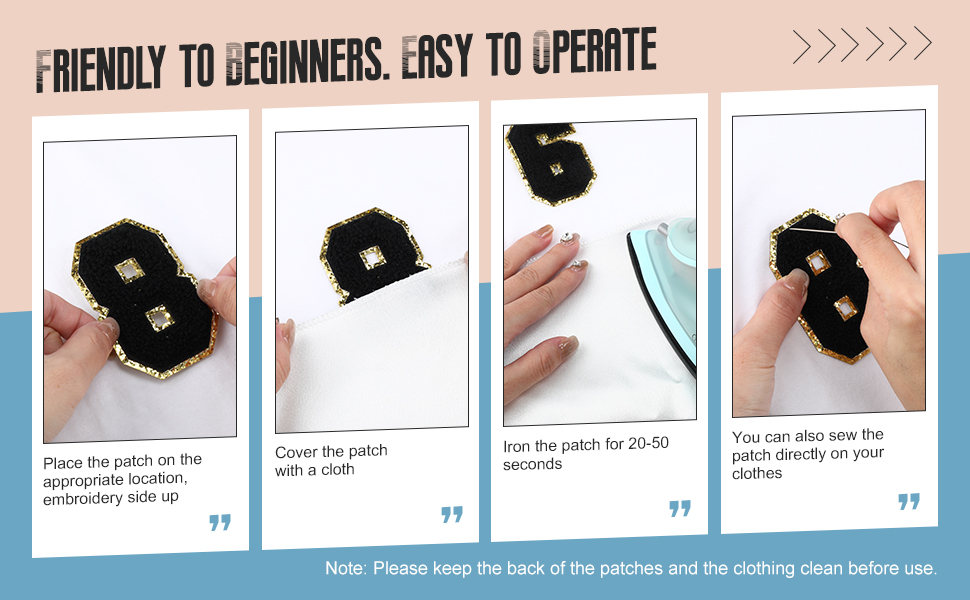 FRIENDLY TO BEGINNERS. EASY TO OPERATE

Place the patch on the appropriate location, embroidery side up

Cover the patch with a cloth

Iron the patch for 20-50 seconds

You can also sew the patch directly on your clothes

Note: Please keep the back of the patches and the clothing clean before use.