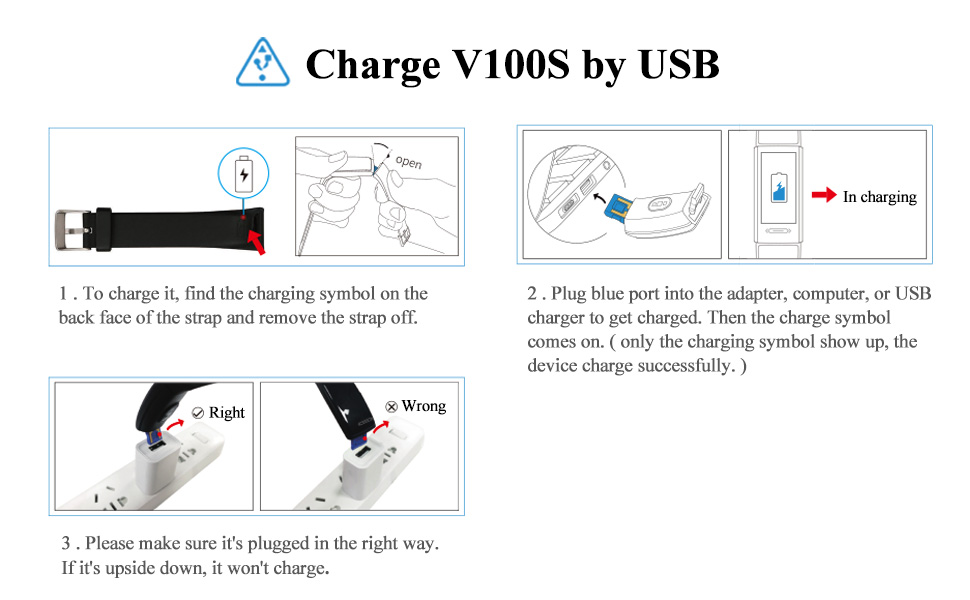 Charge V100S by USB

open

1 . To charge it, find the charging symbol on the back face of the strap and remove the strap off.

In charging

2 . Plug blue port into the adapter, computer, or USB charger to get charged. Then the charge symbol comes on. ( only the charging symbol show up, the device charge successfully. )

Right

Wrong

3 . Please make sure it's plugged in the right way. If it's upside down, it won't charge.