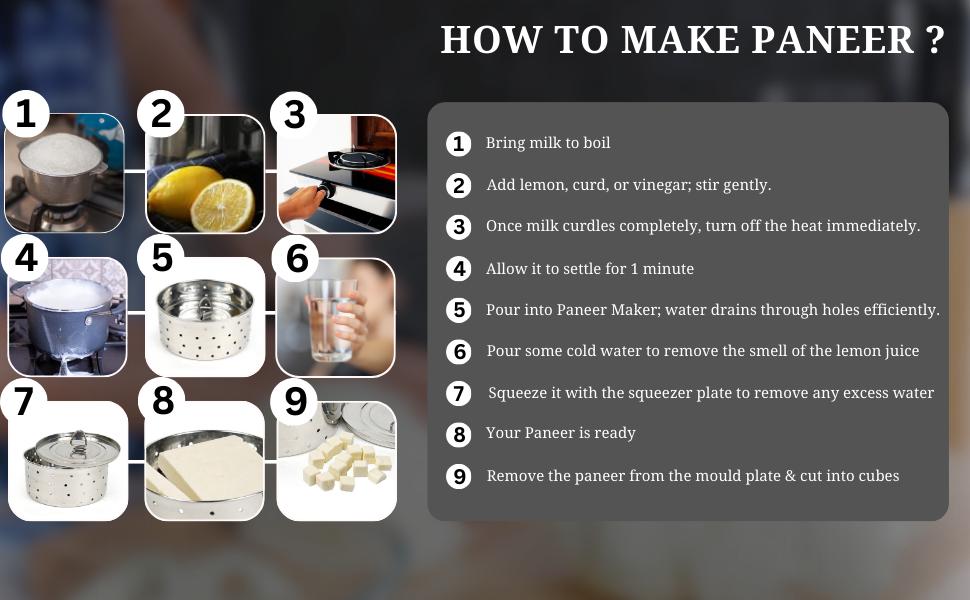 HOW TO MAKE PANEER ?

1 2 3 4 5 6 7 8 9

1 Bring milk to boil

2 Add lemon, curd, or vinegar; stir gently.

3 Once milk curdles completely, turn off the heat immediately.

4 Allow it to settle for 1 minute

5 Pour into Paneer Maker; water drains through holes efficiently.

6 Pour some cold water to remove the smell of the lemon juice

7 Squeeze it with the squeezer plate to remove any excess water

8 Your Paneer is ready

9 Remove the paneer from the mould plate & cut into cubes