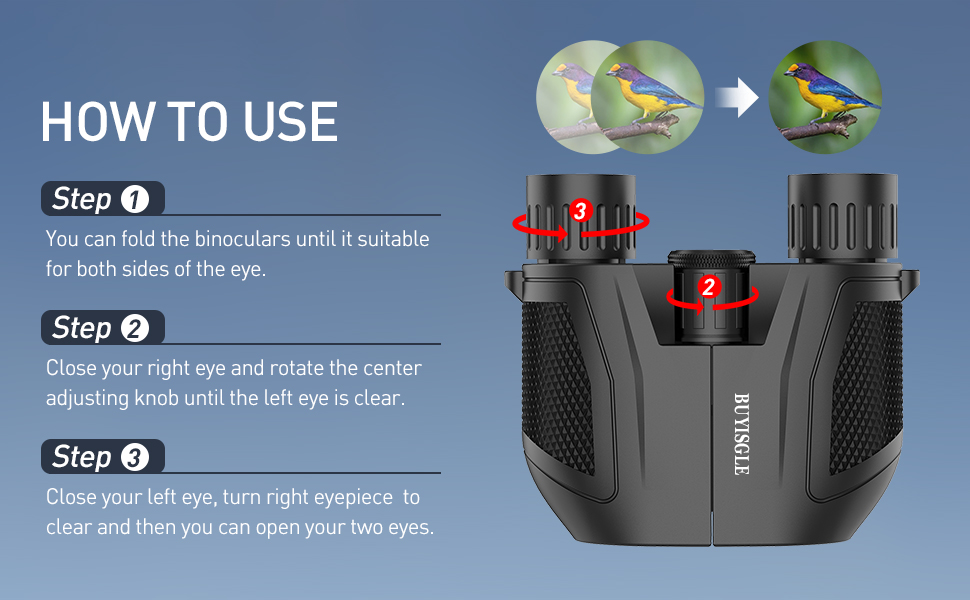 HOW TO USE

Step 1

You can fold the binoculars until it suitable for both sides of the eye.

Step 2

Close your right eye and rotate the center adjusting knob until the left eye is clear.

Step 3

Close your left eye, turn right eyepiece to clear and then you can open your two eyes.

3

2

BUYISGLE