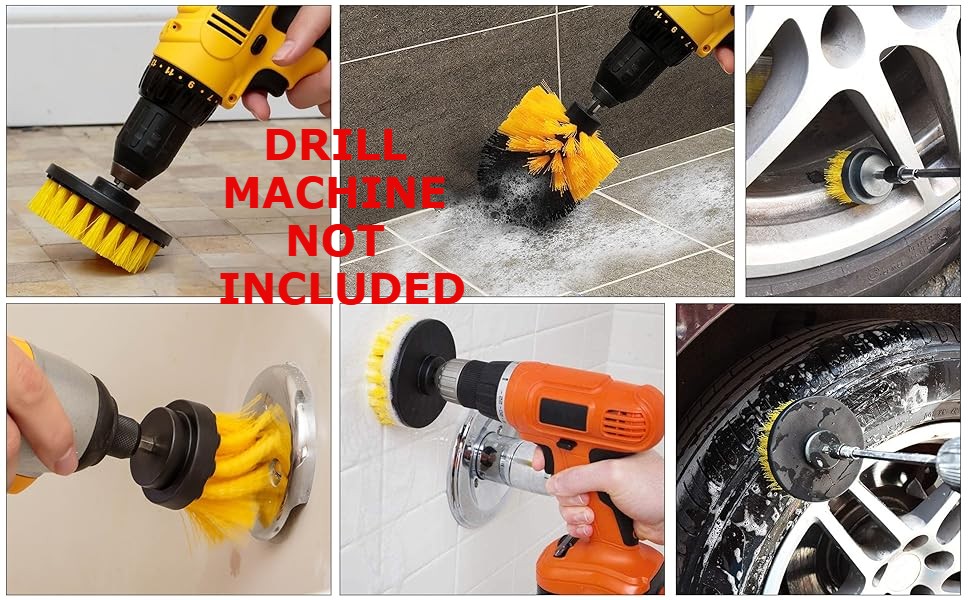 DRILL MACHINE NOT INCLUDED