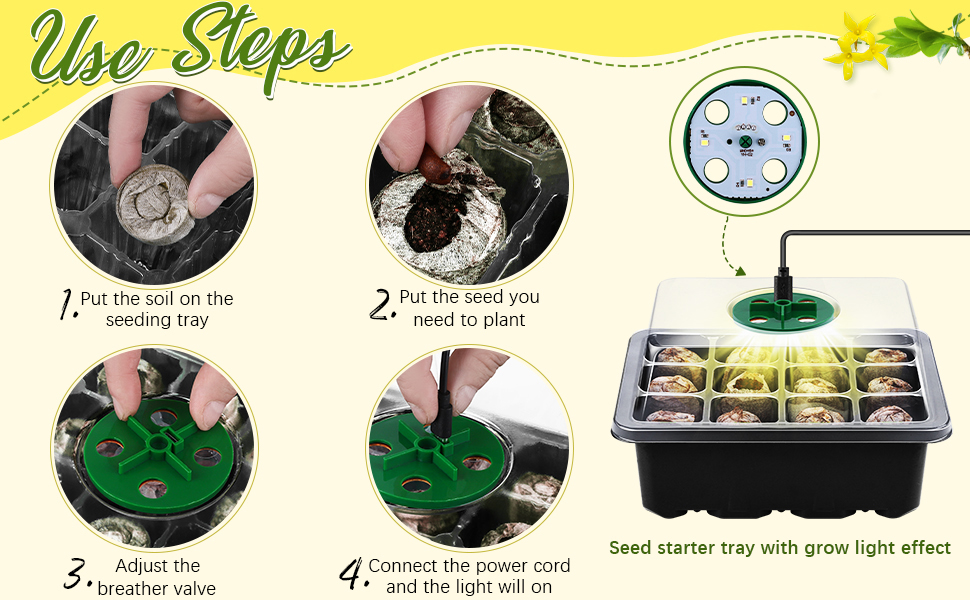 Use Steps

1. Put the soil on the seeding tray

2. Put the seed you need to plant

3. Adjust the breather valve

4. Connect the power cord and the light will on

Seed starter tray with grow light effect