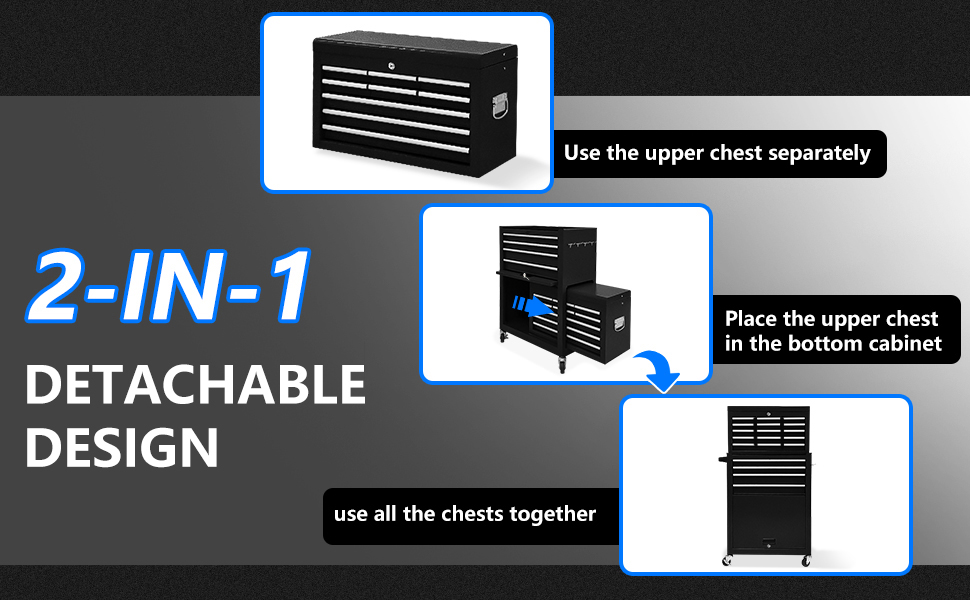 2-IN-1
DETACHABLE DESIGN

Use the upper chest separately

Place the upper chest in the bottom cabinet

use all the chests together