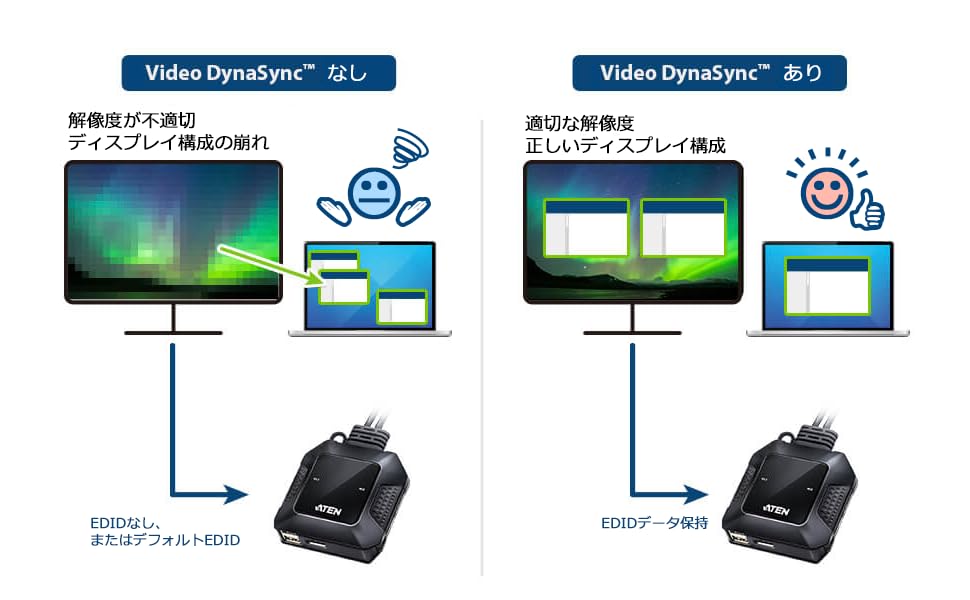 Video DynaSync™ なし

解像度が不適切
ディスプレイ構成の崩れ

EDIDなし、
またはデフォルトEDID

ATEN

Video DynaSync™ あり

適切な解像度
正しいディスプレイ構成

EDIDデータ保持

ATEN