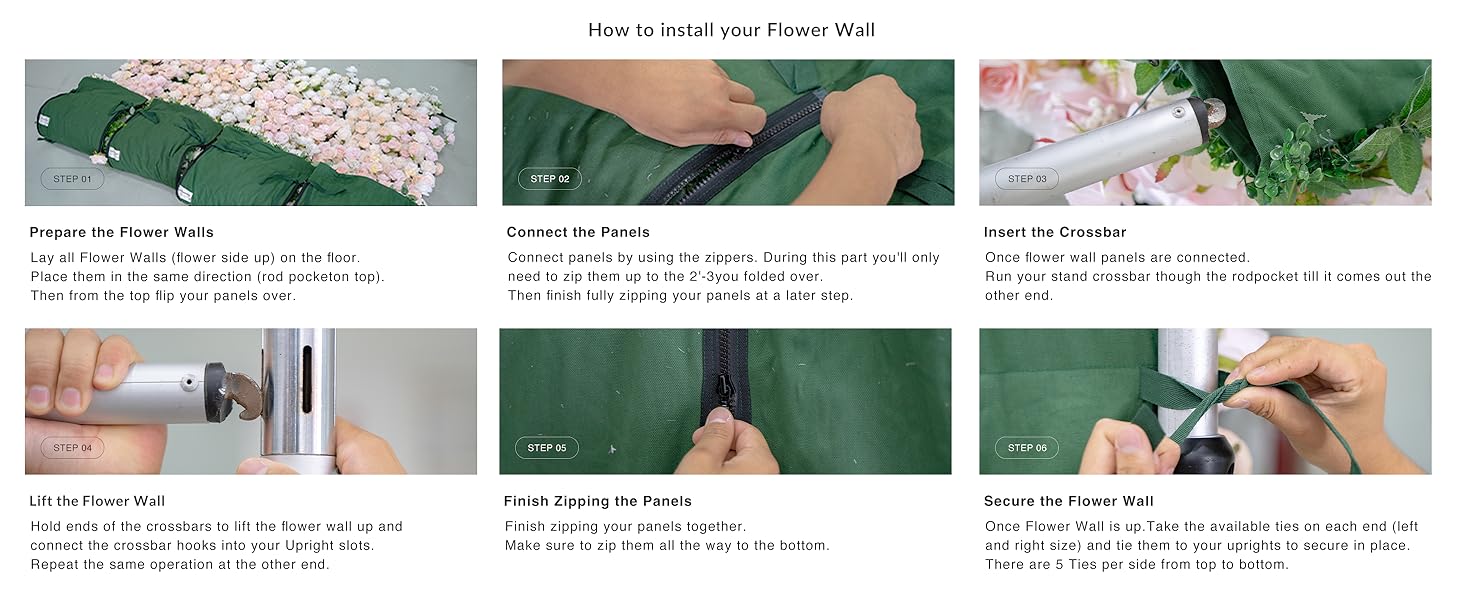 How to install your Flower Wall

STEP 01

Prepare the Flower Walls

Lay all Flower Walls (flower side up) on the floor. Place them in the same direction (rod pocketon top). Then from the top flip your panels over.

STEP 02

Connect the Panels

Connect panels by using the zippers. During this part you'll only need to zip them up to the 2'-3you folded over. Then finish fully zipping your panels at a later step.

STEP 03

Insert the Crossbar

Once flower wall panels are connected. Run your stand crossbar though the rodpocket till it comes out the other end.

STEP 04

Lift the Flower Wall

Hold ends of the crossbars to lift the flower wall up and connect the crossbar hooks into your Upright slots. Repeat the same operation at the other end.

STEP 05

Finish Zipping the Panels

Finish zipping your panels together. Make sure to zip them all the way to the bottom.

STEP 06

Secure the Flower Wall

Once Flower Wall is up.Take the available ties on each end (left and right size) and tie them to your uprights to secure in place. There are 5 Ties per side from top to bottom.