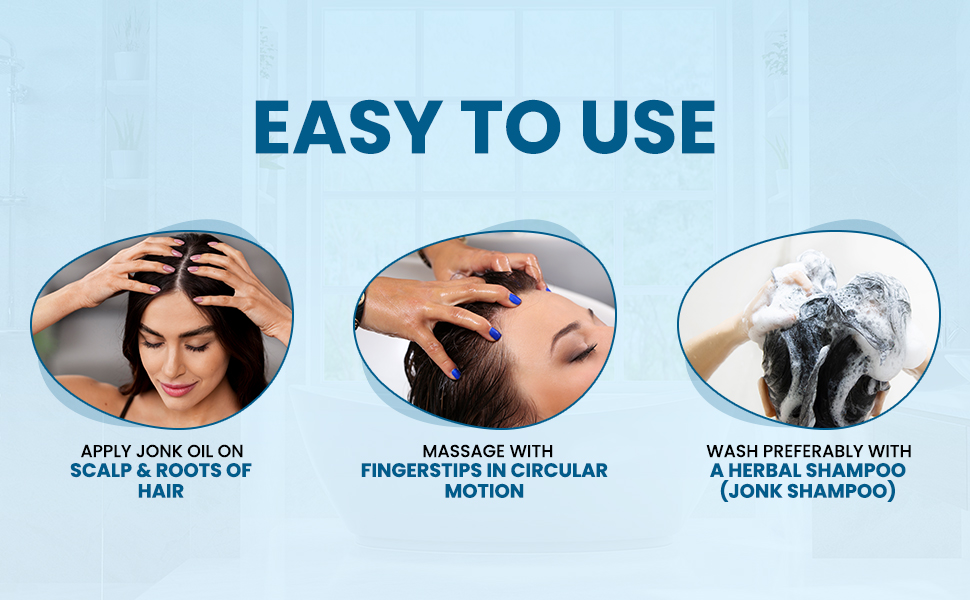 EASY TO USE

APPLY JONK OIL ON SCALP & ROOTS OF HAIR

MASSAGE WITH FINGERSTIPS IN CIRCULAR MOTION

WASH PREFERABLY WITH A HERBAL SHAMPOO (JONK SHAMPOO)