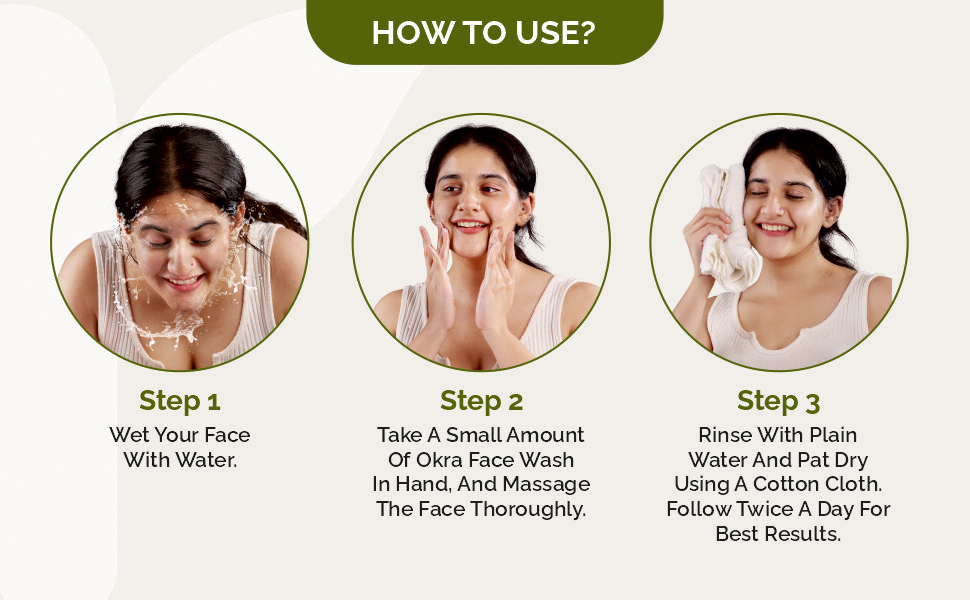 HOW TO USE?

Step 1
Wet Your Face With Water.

Step 2
Take A Small Amount Of Okra Face Wash In Hand, And Massage The Face Thoroughly.

Step 3
Rinse With Plain Water And Pat Dry Using A Cotton Cloth. Follow Twice A Day For Best Results.