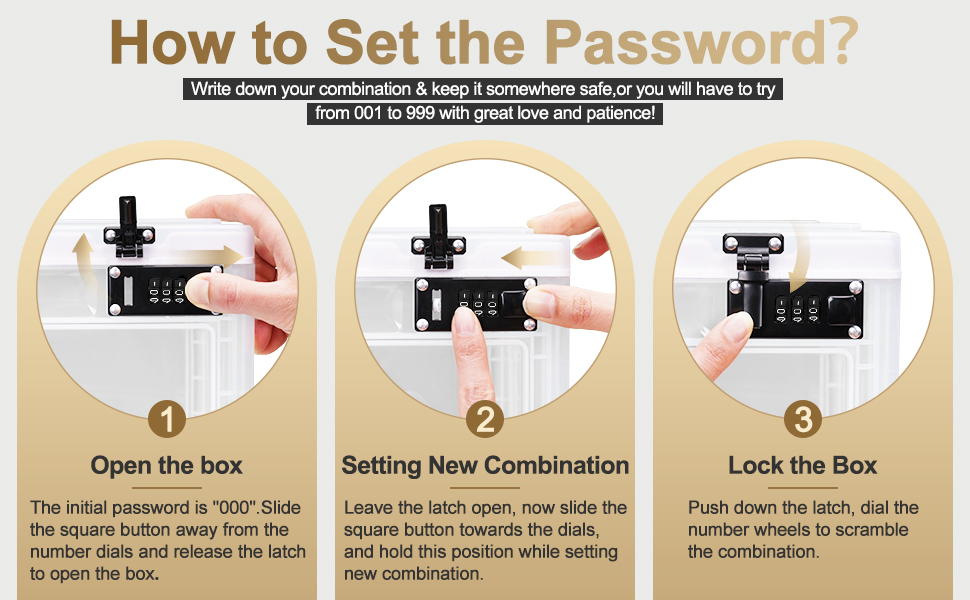 How to Set the Password?

Write down your combination & keep it somewhere safe,or you will have to try from 001 to 999 with great love and patience!

1

Open the box

The initial password is "000".Slide the square button away from the number dials and release the latch to open the box.

2

Setting New Combination

Leave the latch open, now slide the square button towards the dials, and hold this position while setting new combination.

3

Lock the Box

Push down the latch, dial the number wheels to scramble the combination.