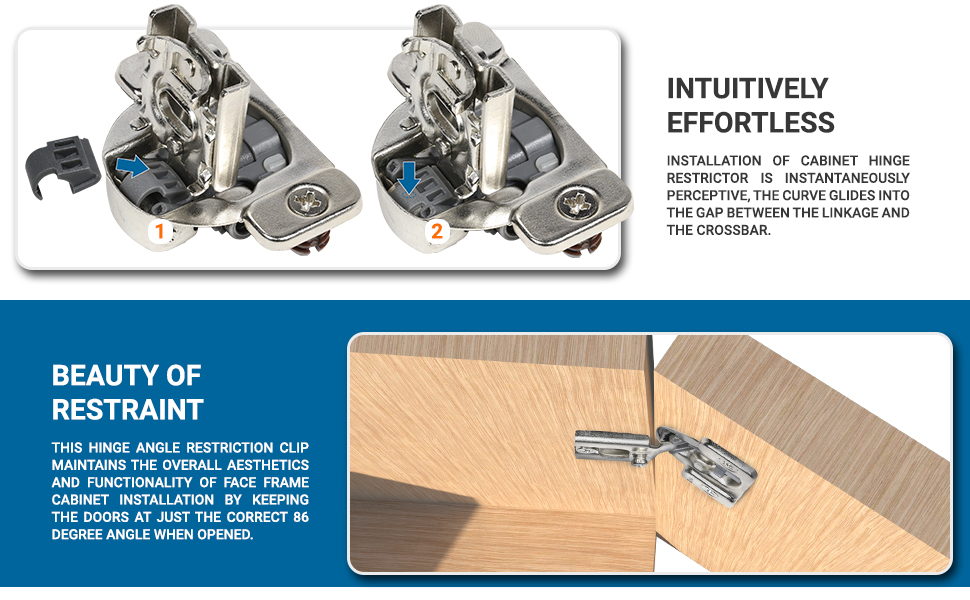 1

2

INTUITIVELY EFFORTLESS

INSTALLATION OF CABINET HINGE RESTRICTOR IS INSTANTANEOUSLY PERCEPTIVE, THE CURVE GLIDES INTO THE GAP BETWEEN THE LINKAGE AND THE CROSSBAR.

BEAUTY OF RESTRAINT

THIS HINGE ANGLE RESTRICTION CLIP MAINTAINS THE OVERALL AESTHETICS AND FUNCTIONALITY OF FACE FRAME CABINET INSTALLATION BY KEEPING THE DOORS AT JUST THE CORRECT 86 DEGREE ANGLE WHEN OPENED.