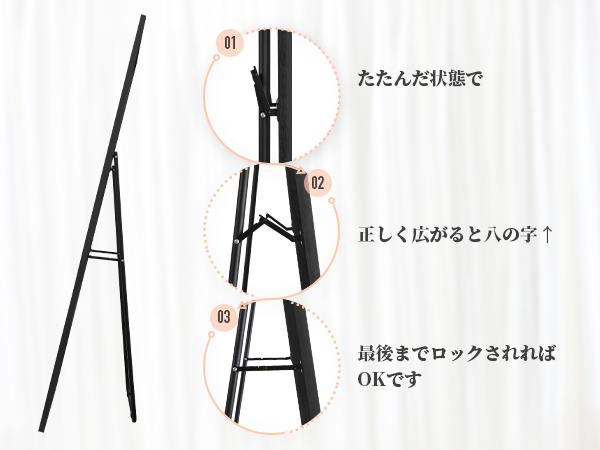 01

たたんだ状態で

02

正しく広がると八の字↑

03

最後までロックされれば OKです