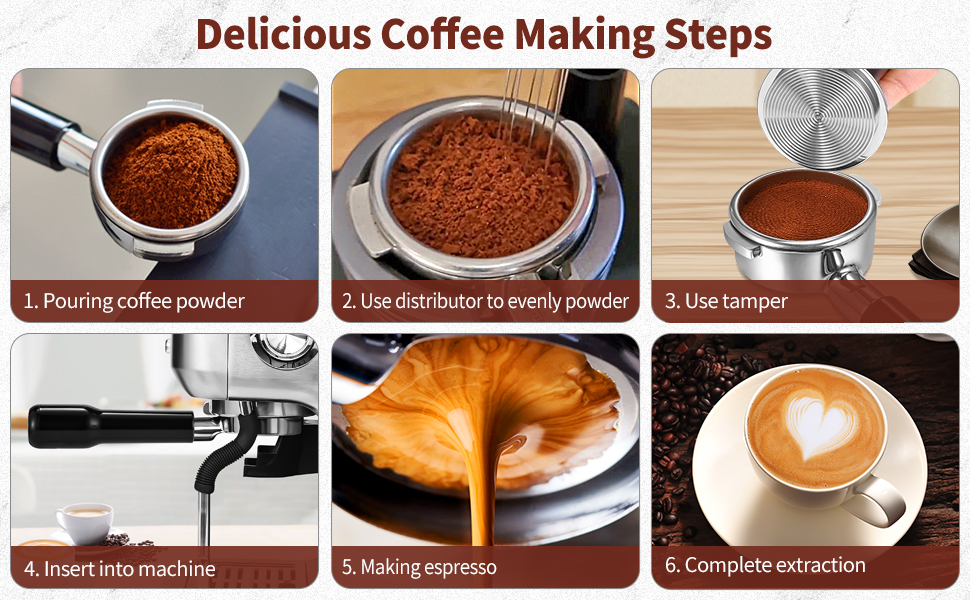 Delicious Coffee Making Steps

1. Pouring coffee powder

2. Use distributor to evenly powder

3. Use tamper

4. Insert into machine

5. Making espresso

6. Complete extraction