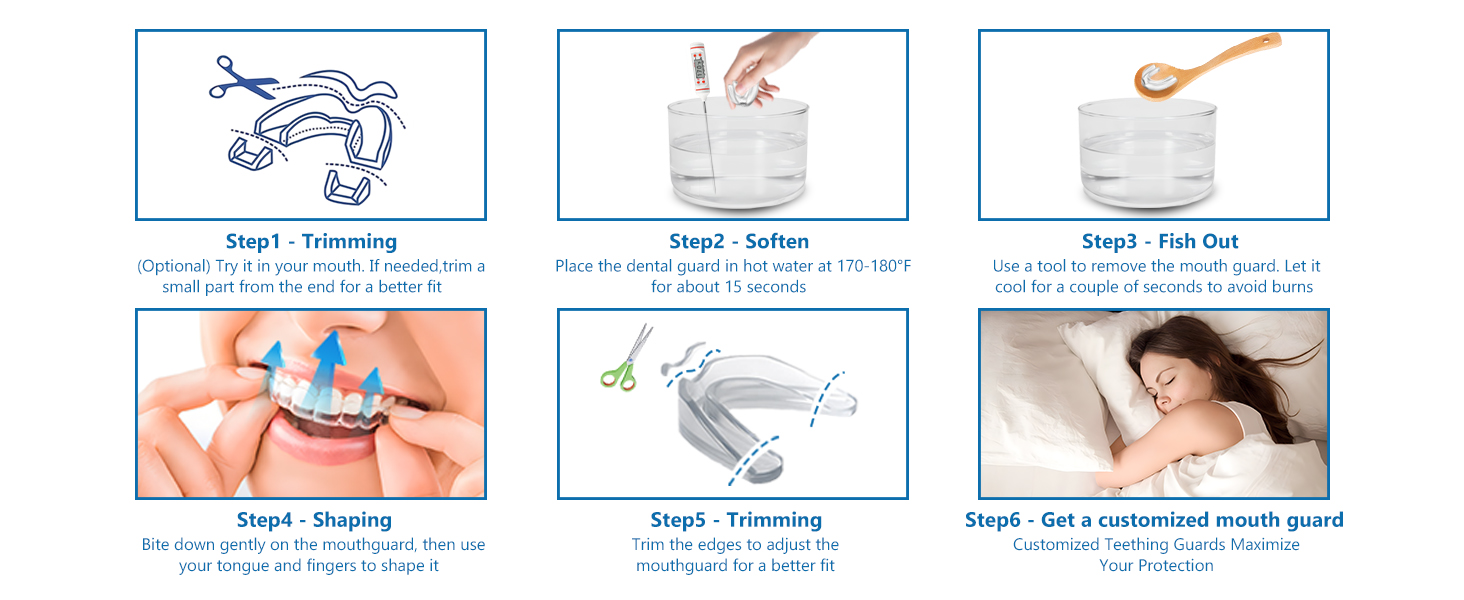 Step1 - Trimming
(Optional) Try it in your mouth. If needed,trim a small part from the end for a better fit

Step2 - Soften
Place the dental guard in hot water at 170-180°F for about 15 seconds

Step3 - Fish Out
Use a tool to remove the mouth guard. Let it cool for a couple of seconds to avoid burns

Step4 - Shaping
Bite down gently on the mouthguard, then use your tongue and fingers to shape it

Step5 - Trimming
Trim the edges to adjust the mouthguard for a better fit

Step6 - Get a customized mouth guard
Customized Teething Guards Maximize Your Protection