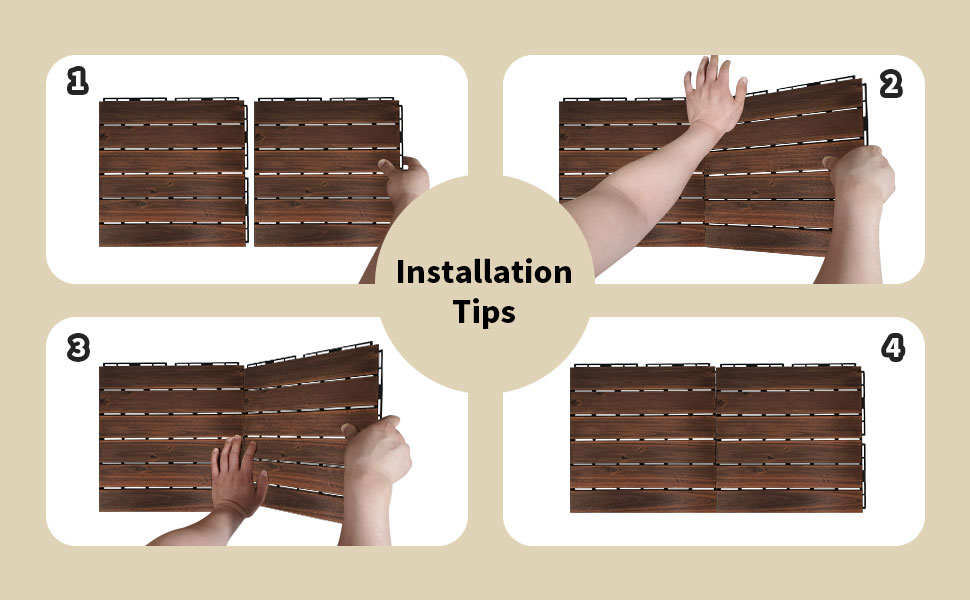 1

2

Installation Tips

3

4