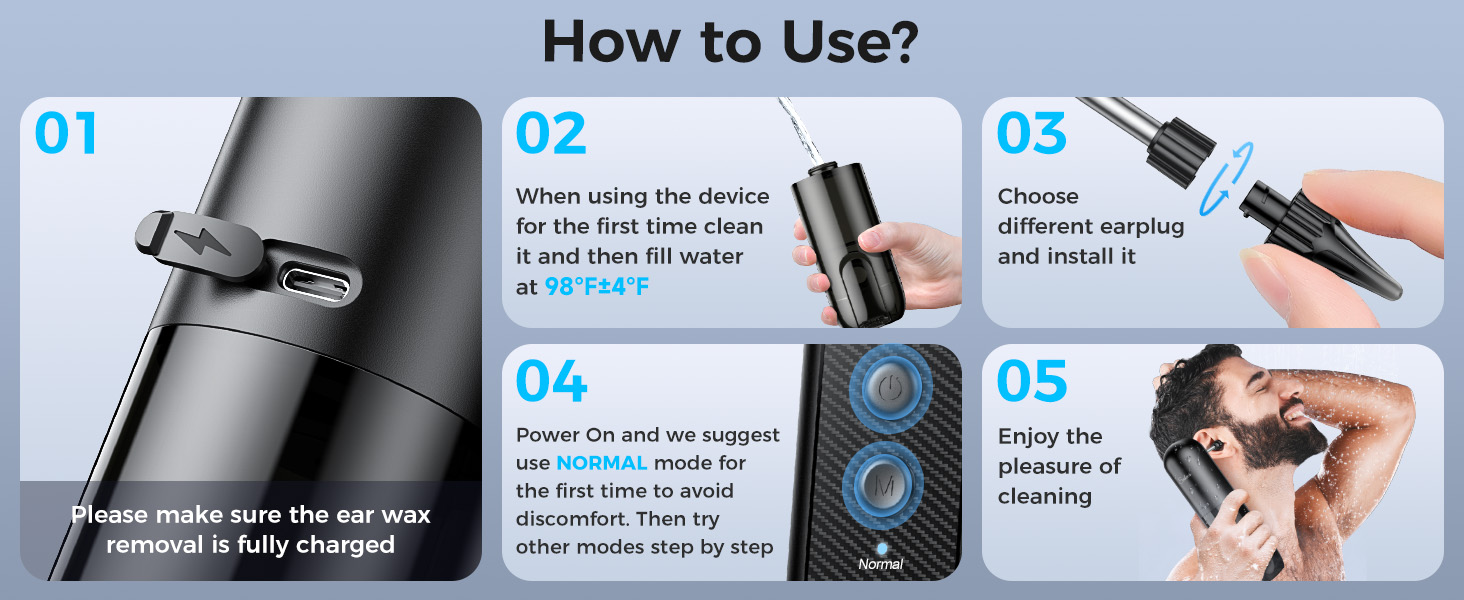 How to Use?

01

Please make sure the ear wax removal is fully charged

02

When using the device for the first time clean it and then fill water at 98°F±4°F

03

Choose different earplug and install it

04

Power On and we suggest use NORMAL mode for the first time to avoid discomfort. Then try other modes step by step

M

Normal

05

Enjoy the pleasure of cleaning