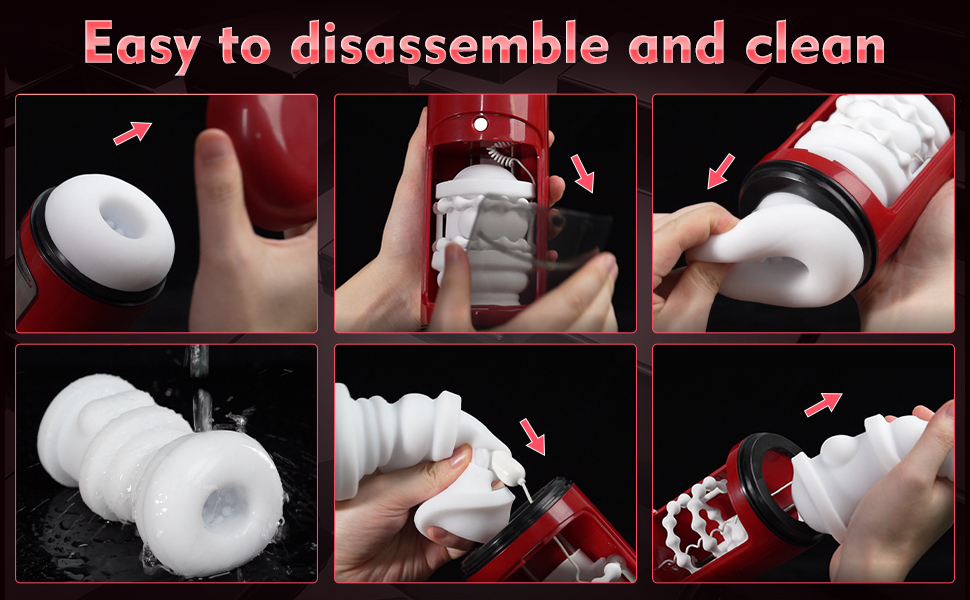 Easy to disassemble and clean